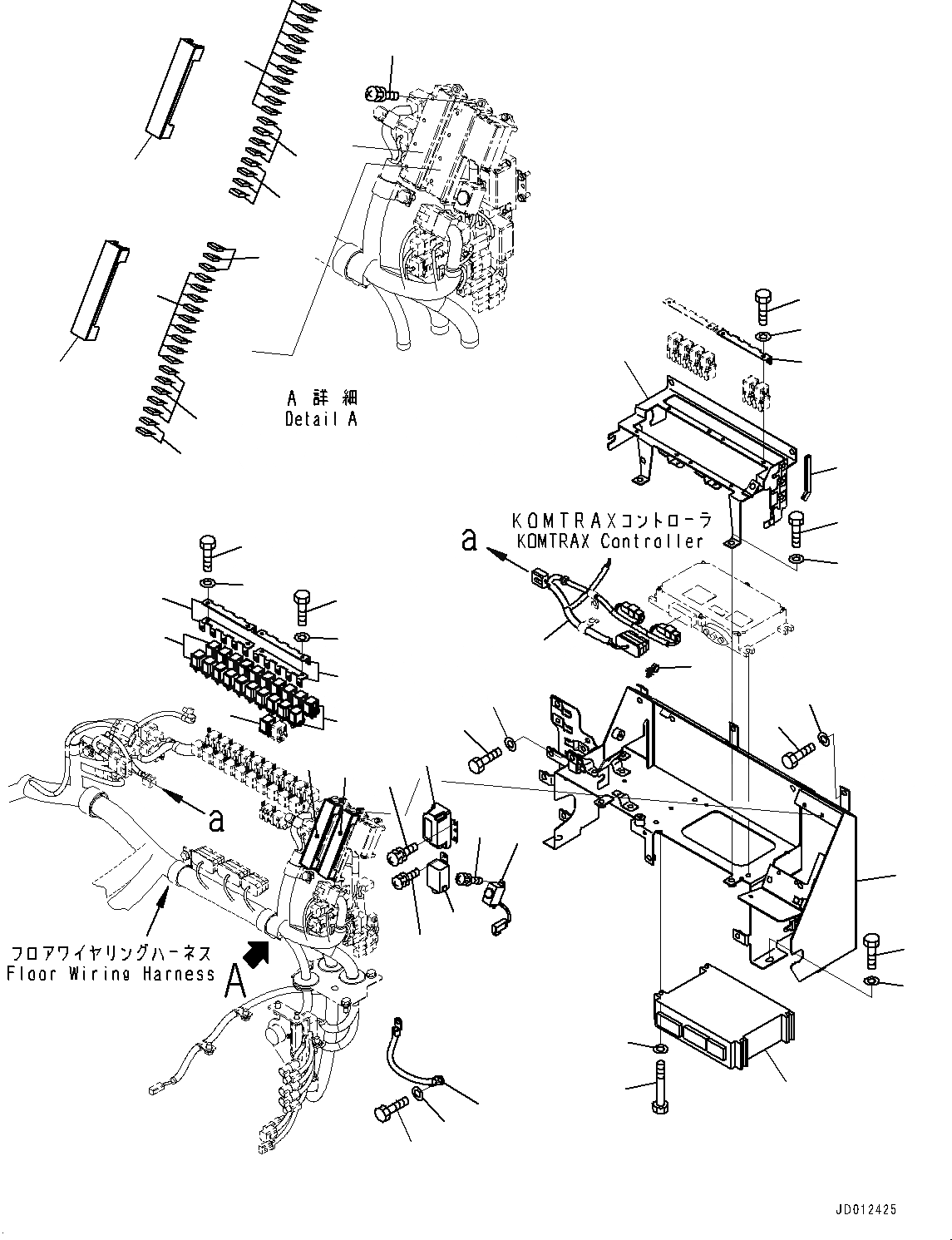 A 詳細
Detail A

KOMTRAXコントローラ
KOMTRAX Controller

a

a

フロアワイヤリングハーネス
Floor Wiring Harness

A

JD012425