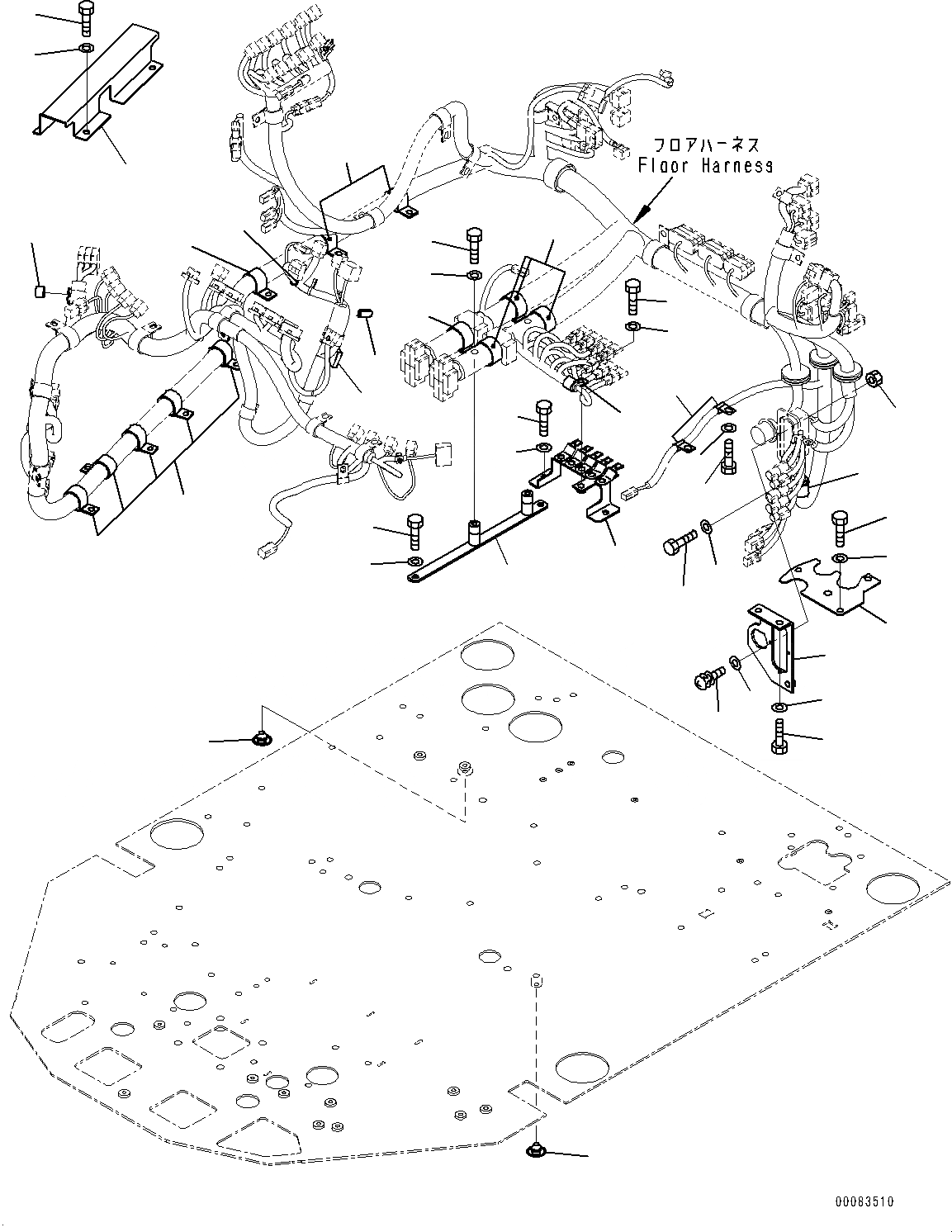 フロアハーネス
Floor Harness

00083510