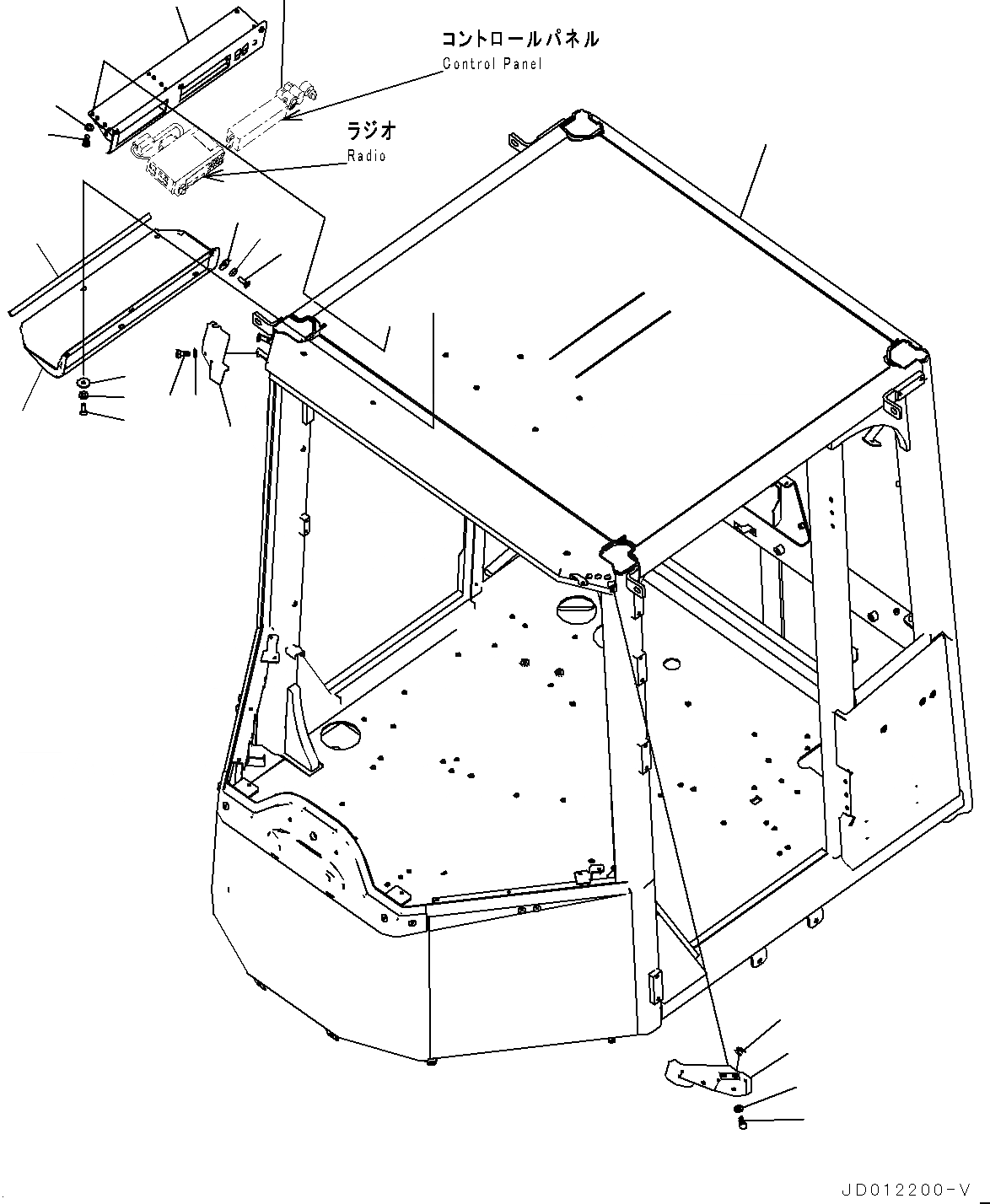 コントロールパネル
Control Panel

ラジオ
Radio

JD012200-V