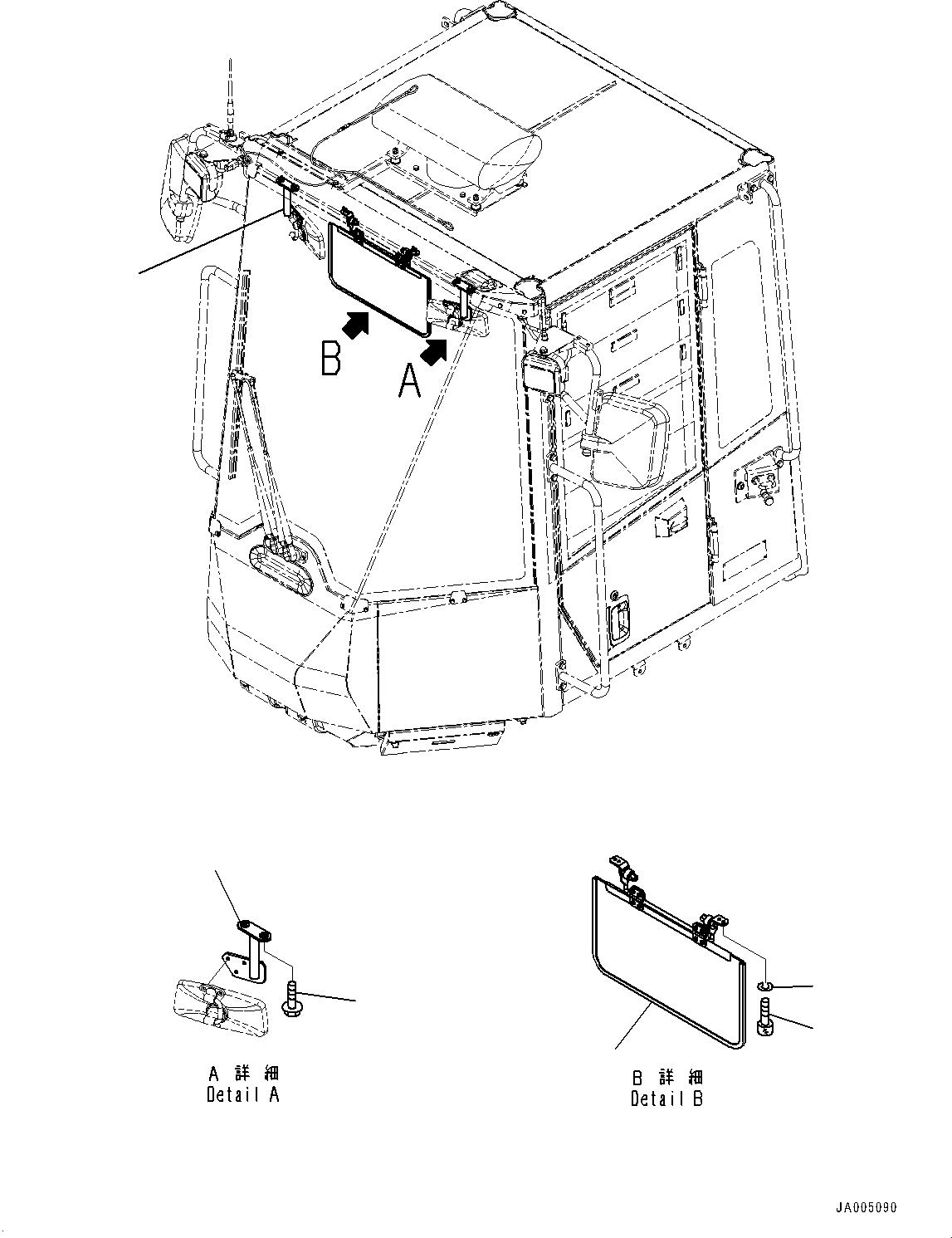 B
A

A 詳 細
Detail A

B 詳 細
Detail B

JA005090