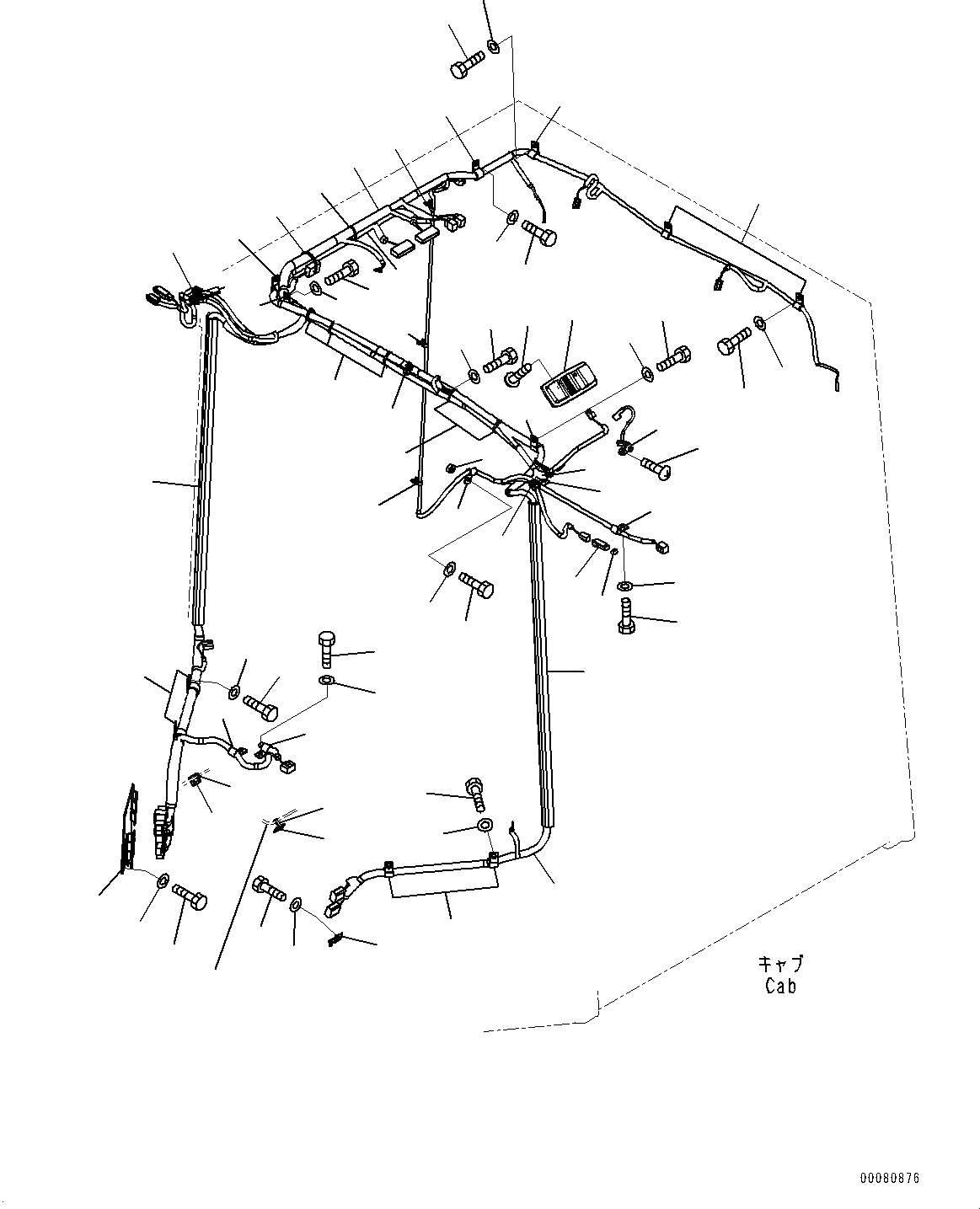 キャブ
Cab

00080876