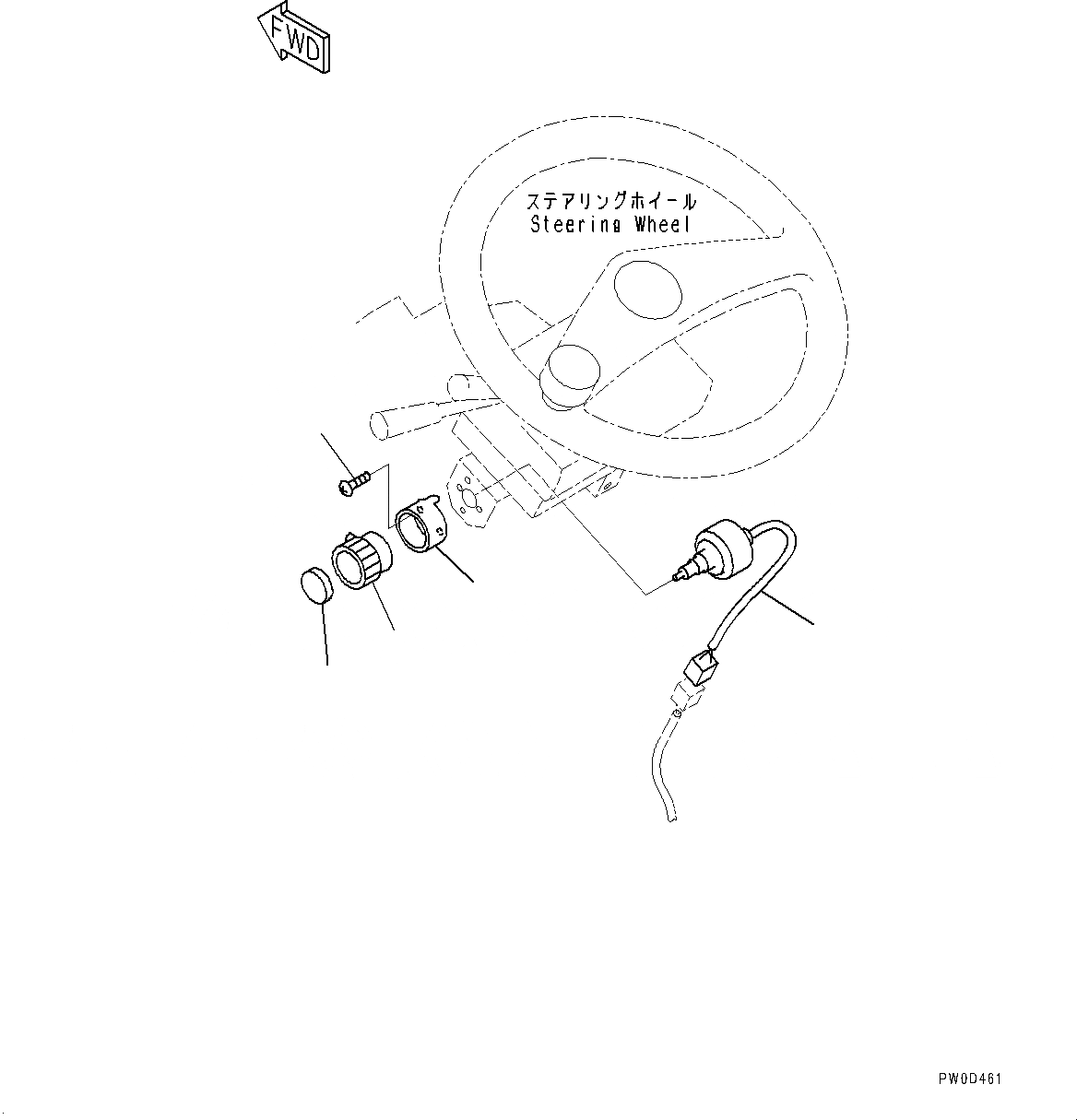 FWD

ステアリングホイール
Steering Wheel

PW0D461