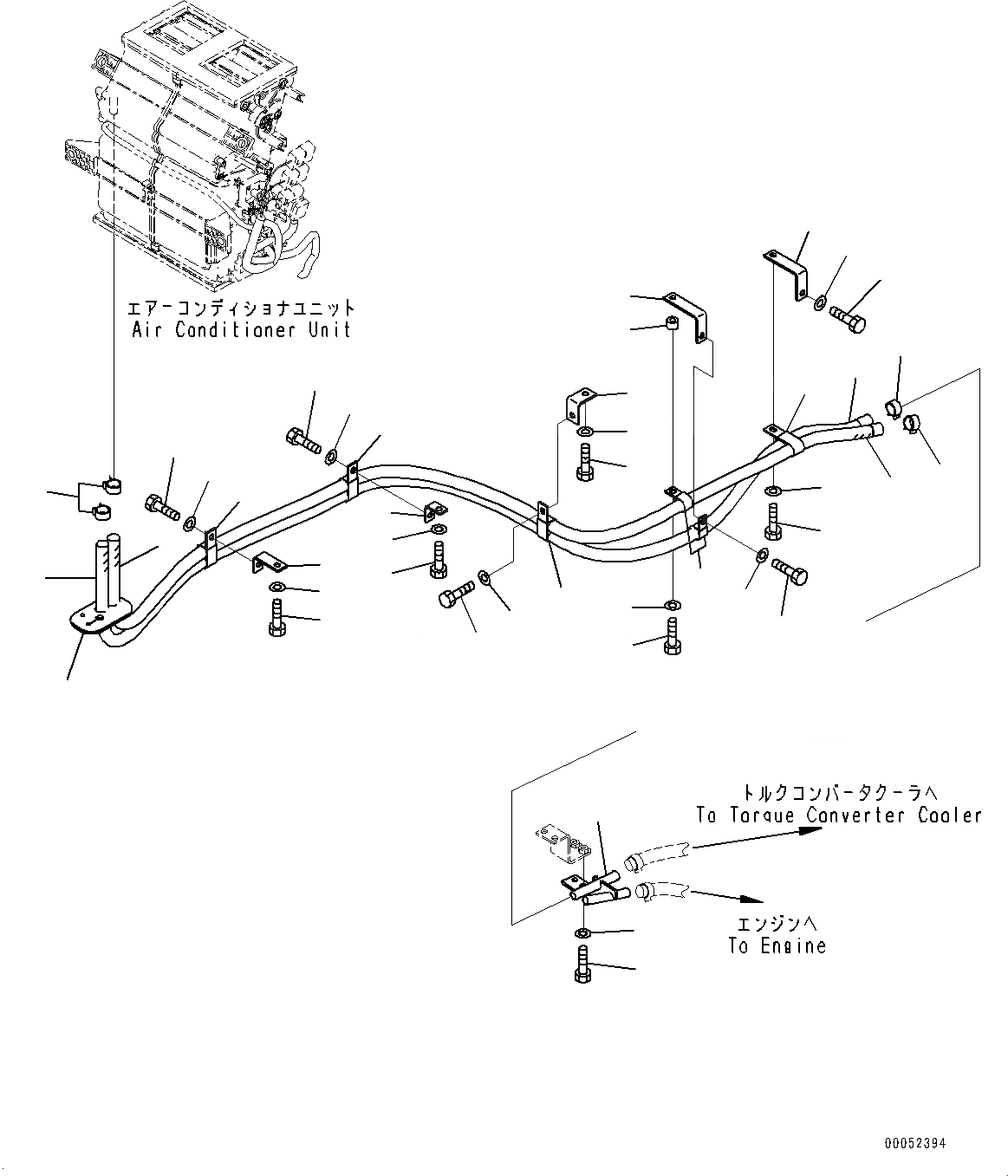 エアーコンディショナユニット
Air Conditioner Unit

トルクコンバータクーラへ
To Torque Converter Cooler

エンジンへ
To Engine

00052394