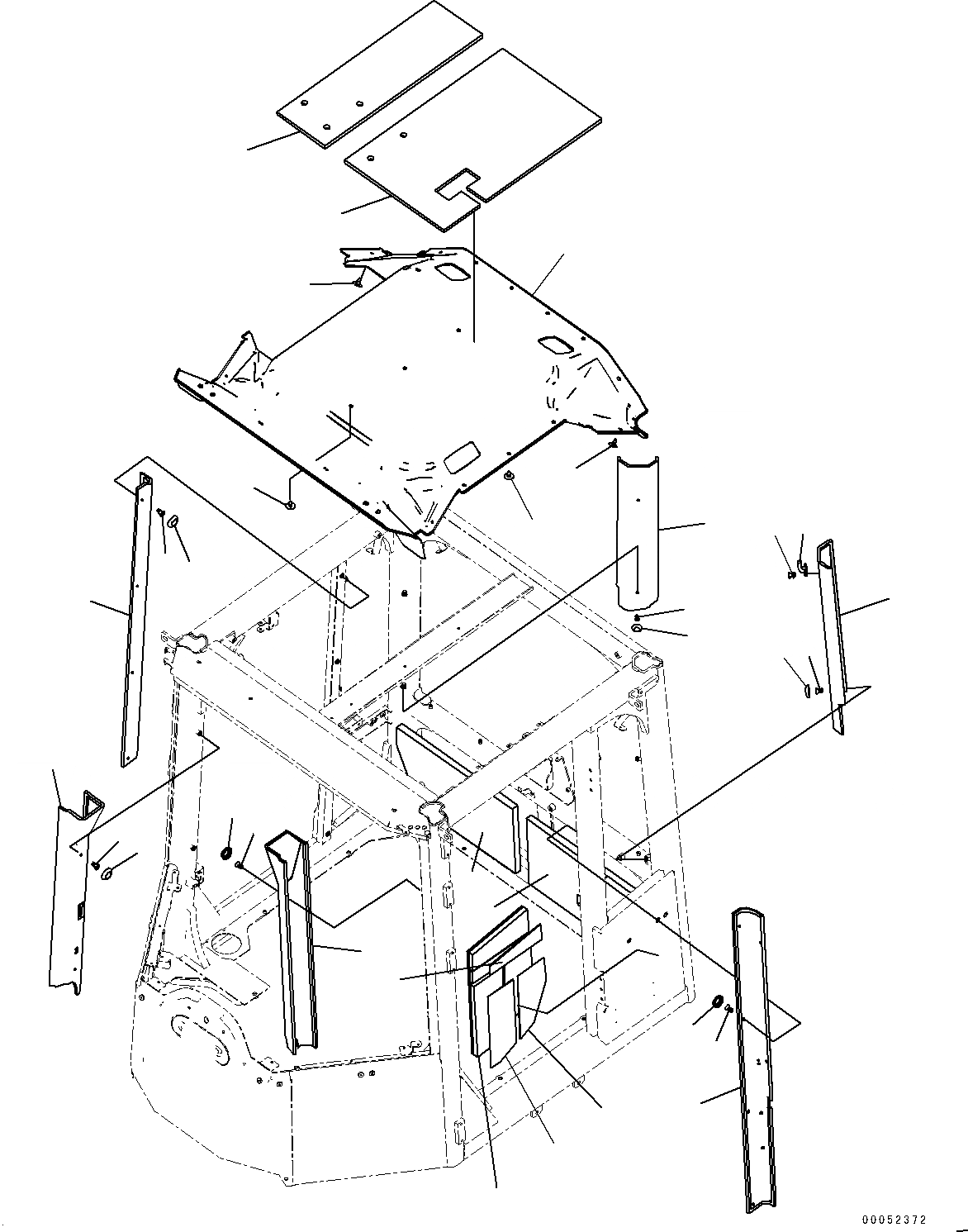 00052372