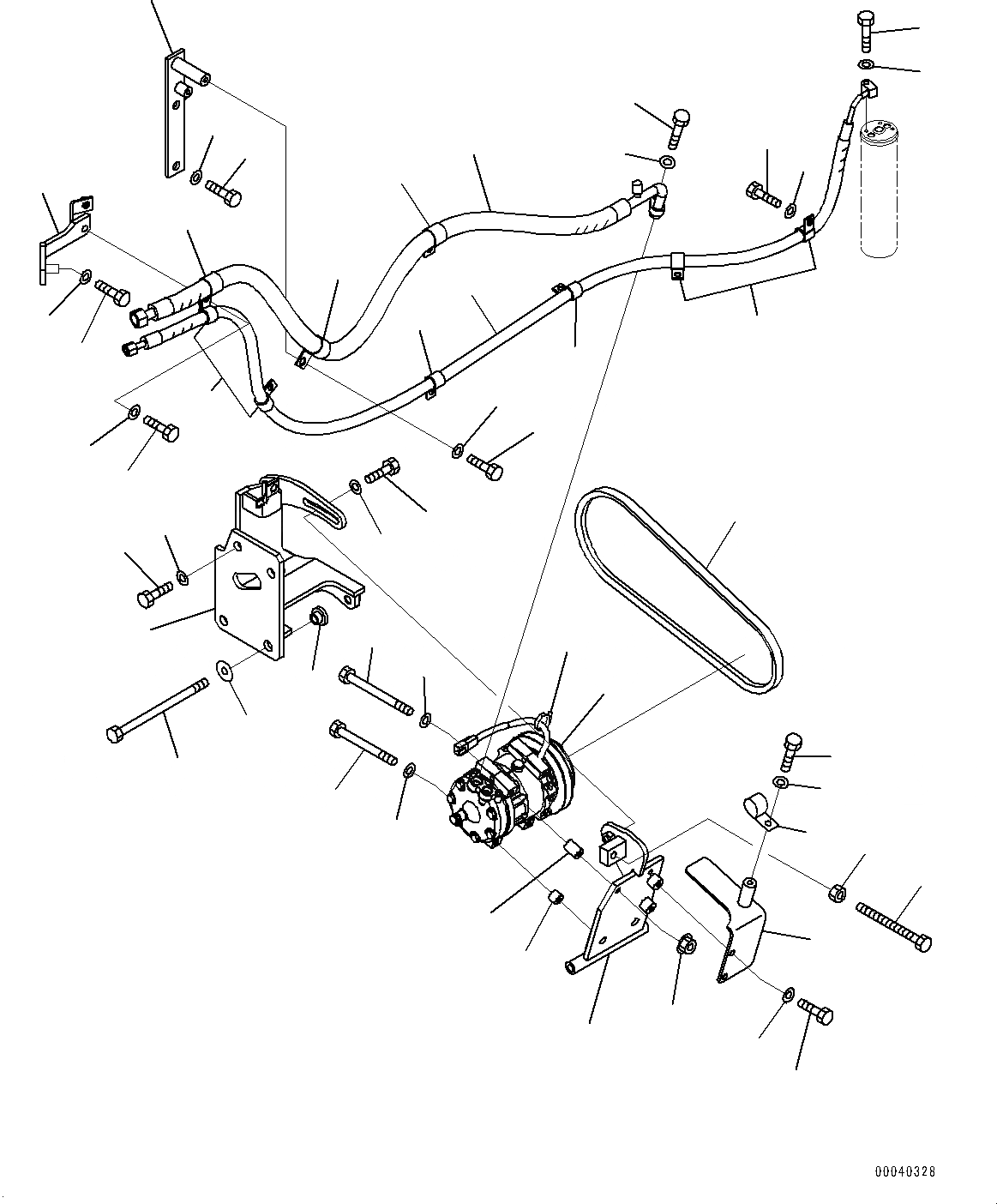 00040328