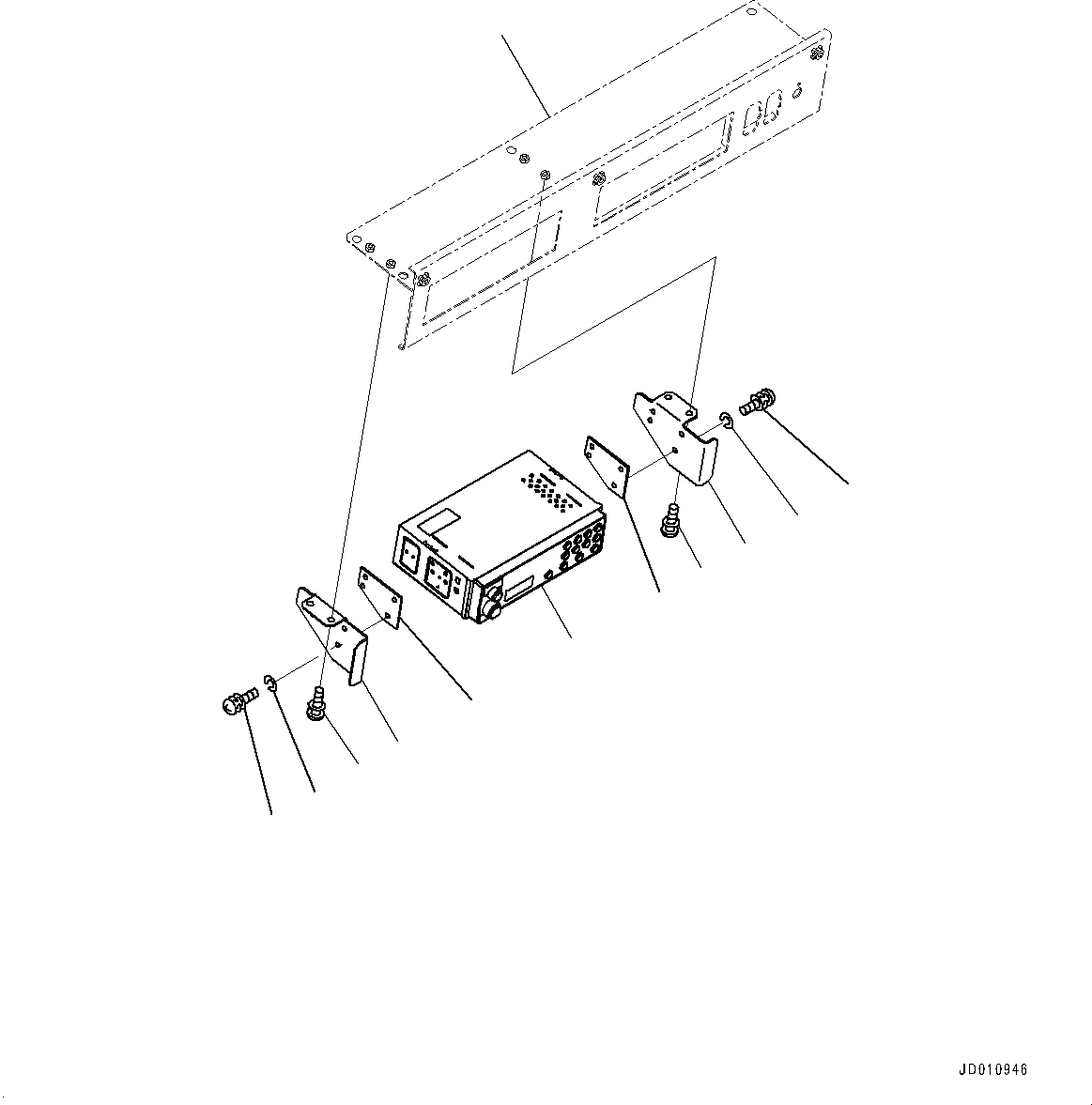 JD010946