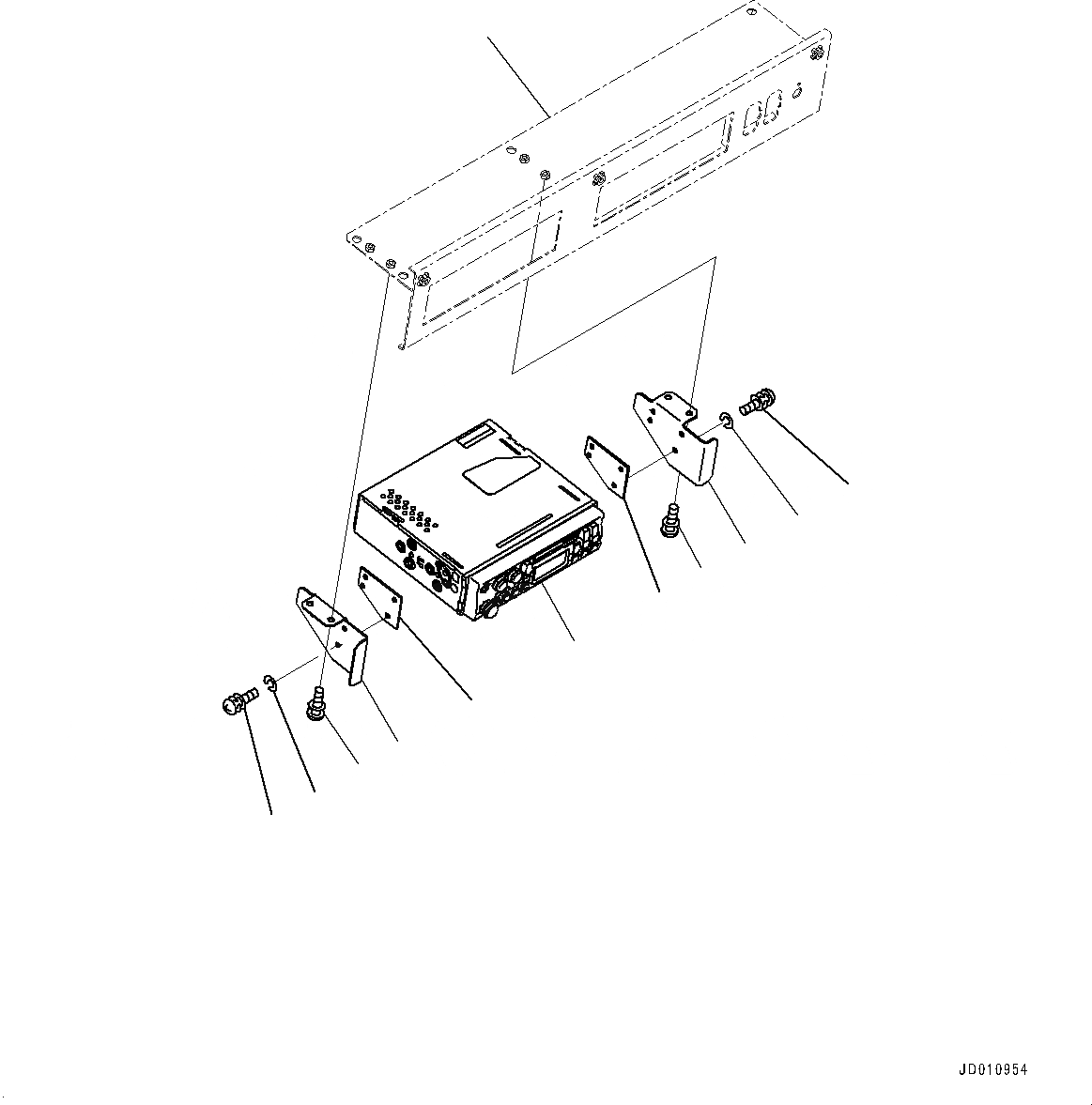 JD010954