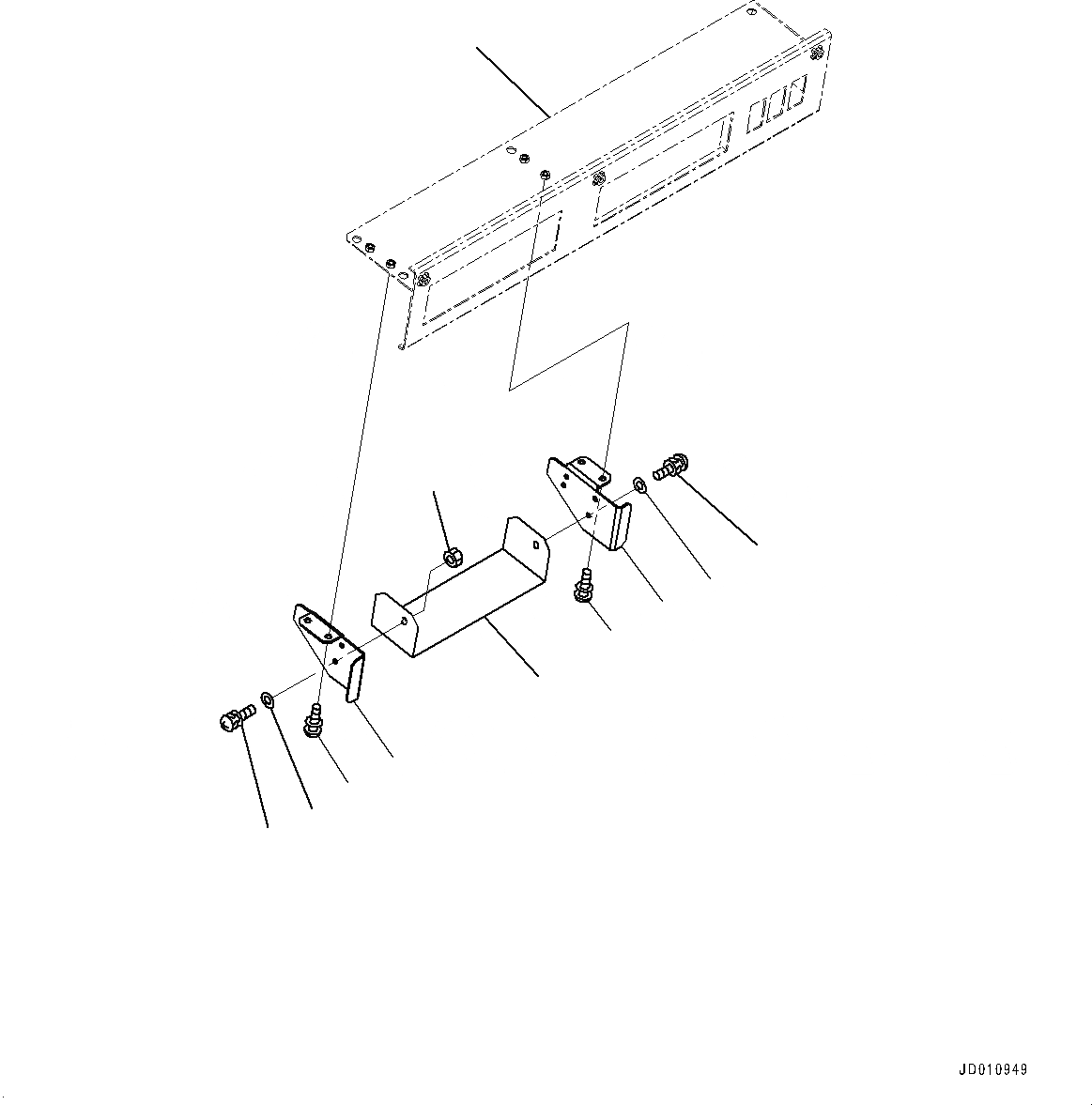 JD010949