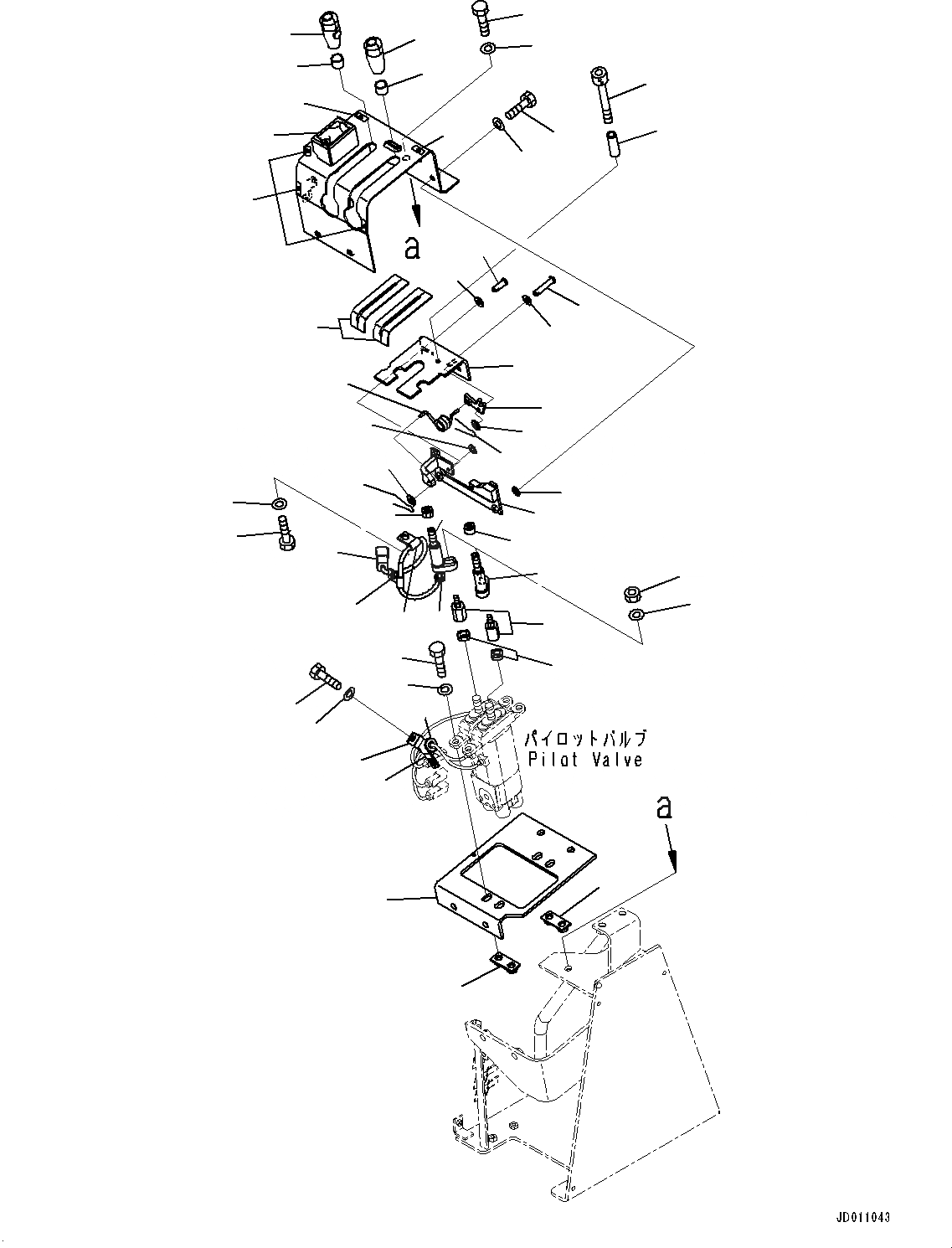 a

パイロットバルブ
Pilot Valve

a

JD011043