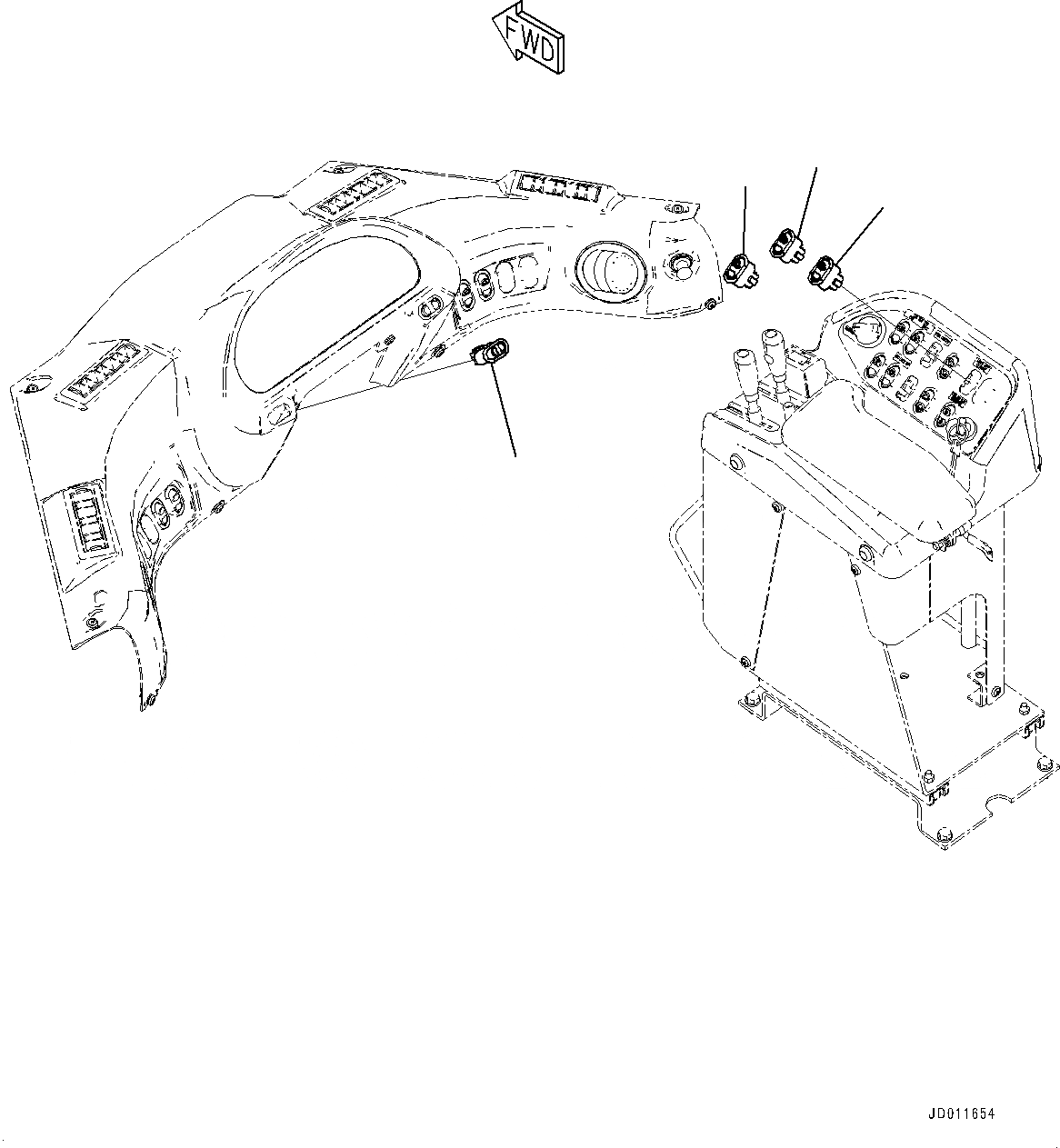 FWD

JD011654