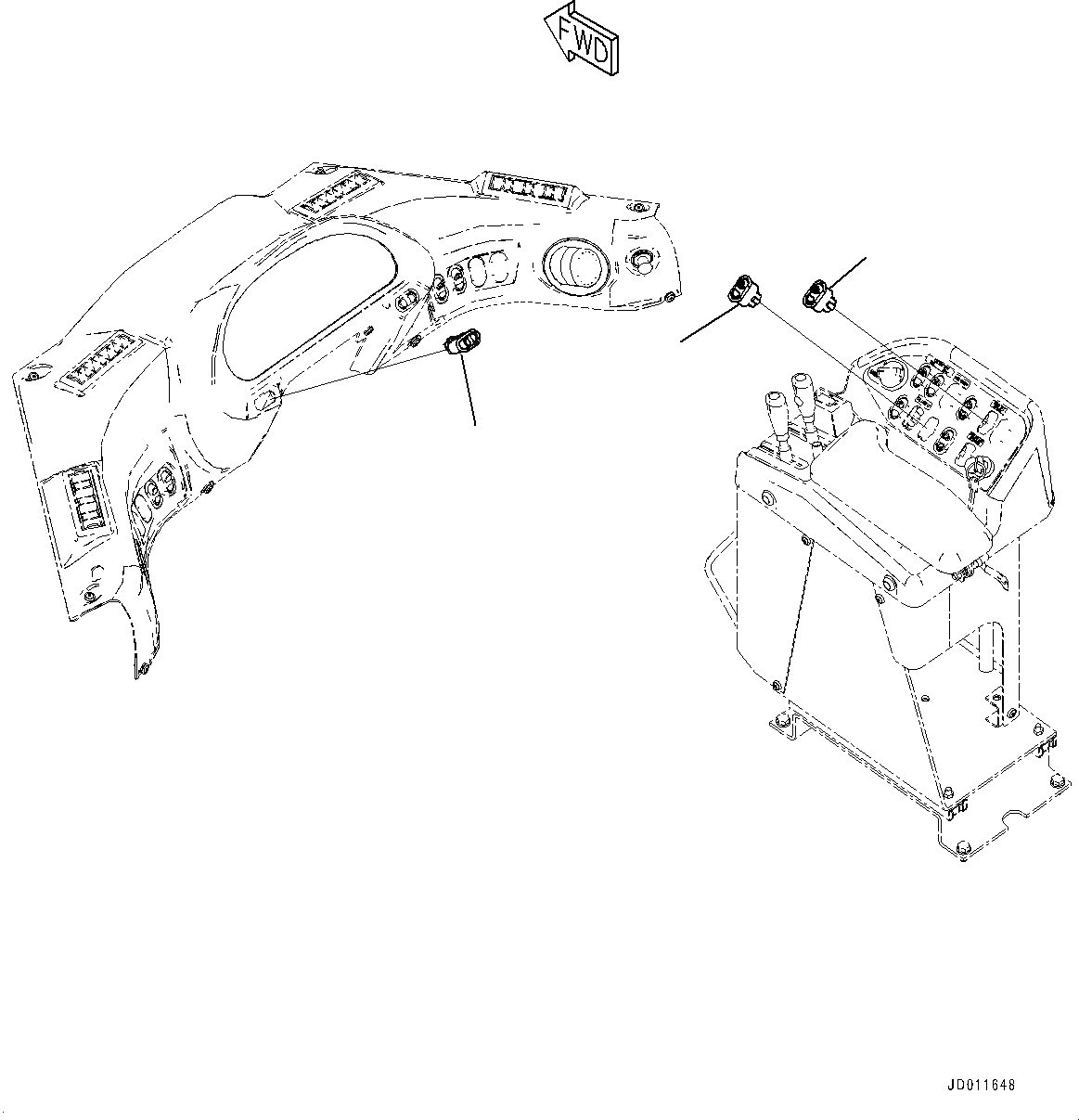 FWD

JD011648