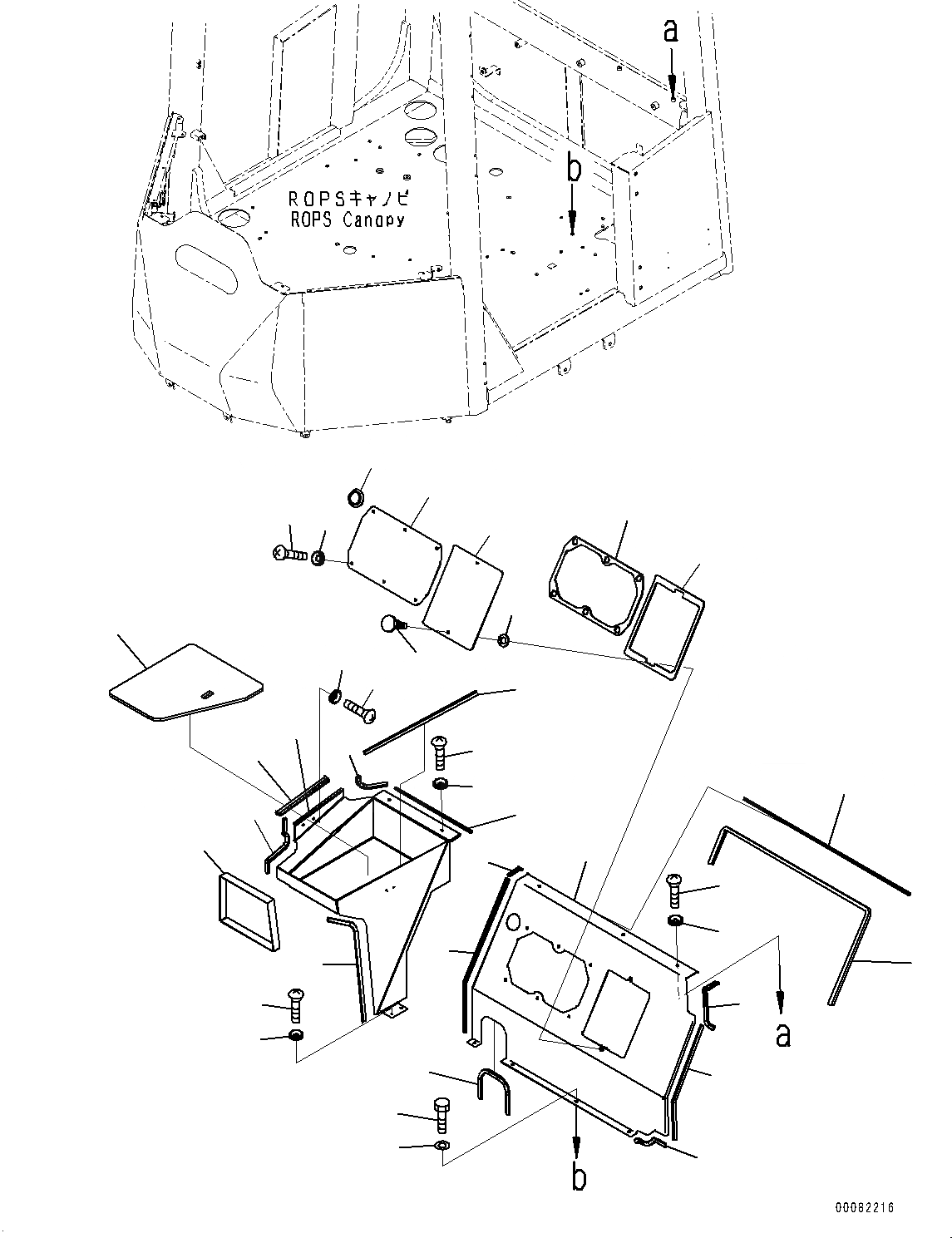 a
b
ROPSキャノピ
ROPS Canopy
a
b
00082216