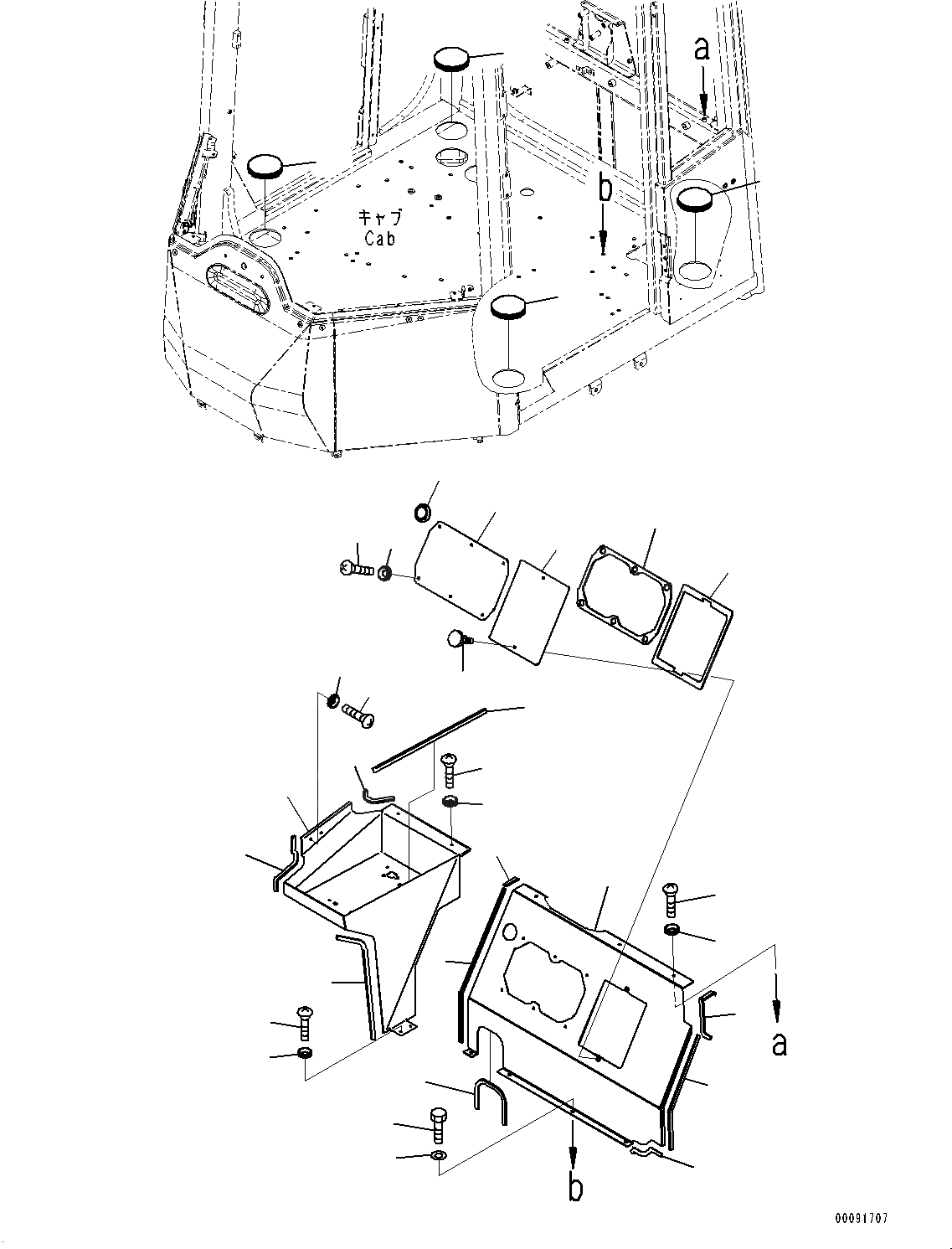 a

b

キャブ
Cab

a

b

00091707