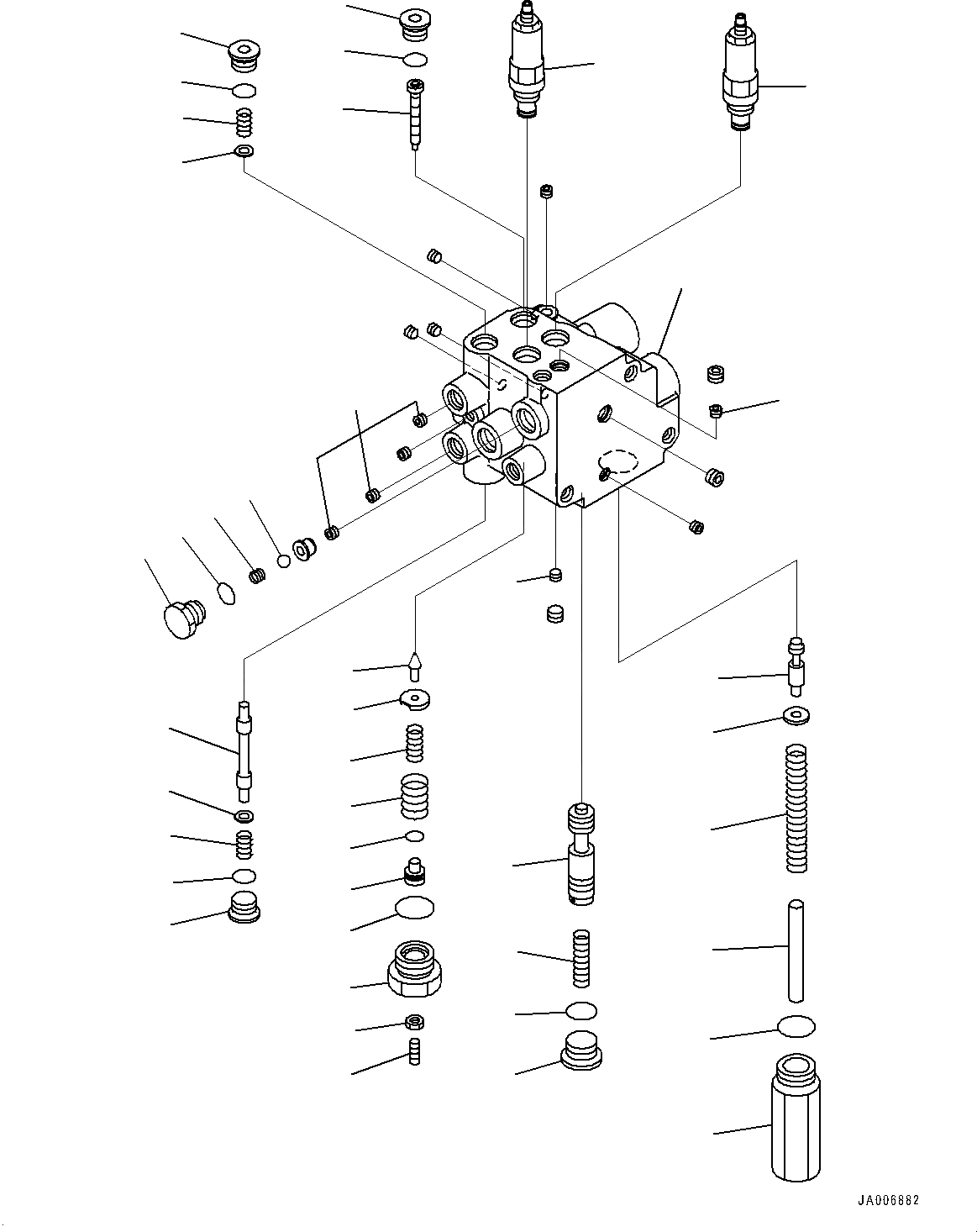 JA006882