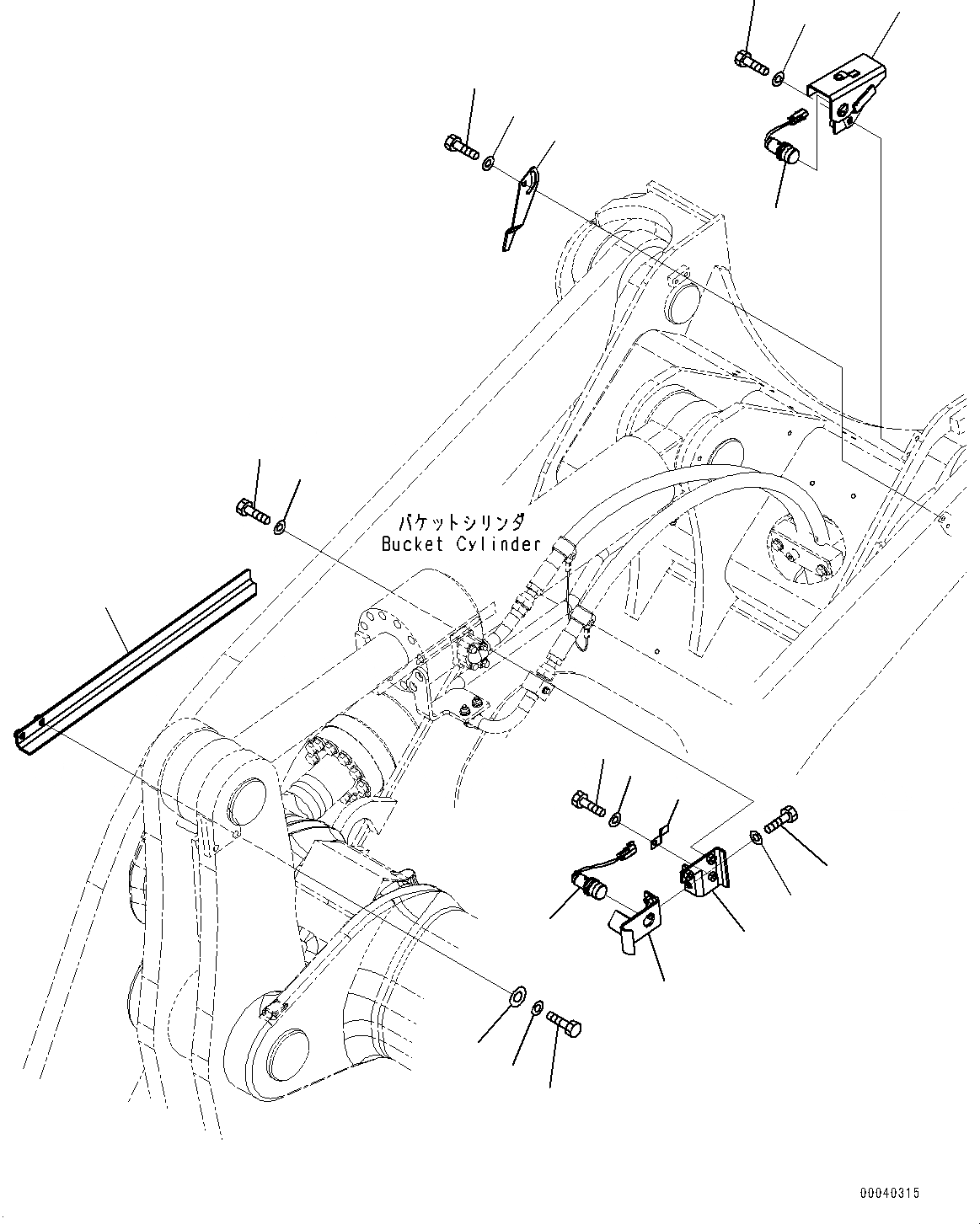 バケットシリンダ
Bucket Cylinder

00040315