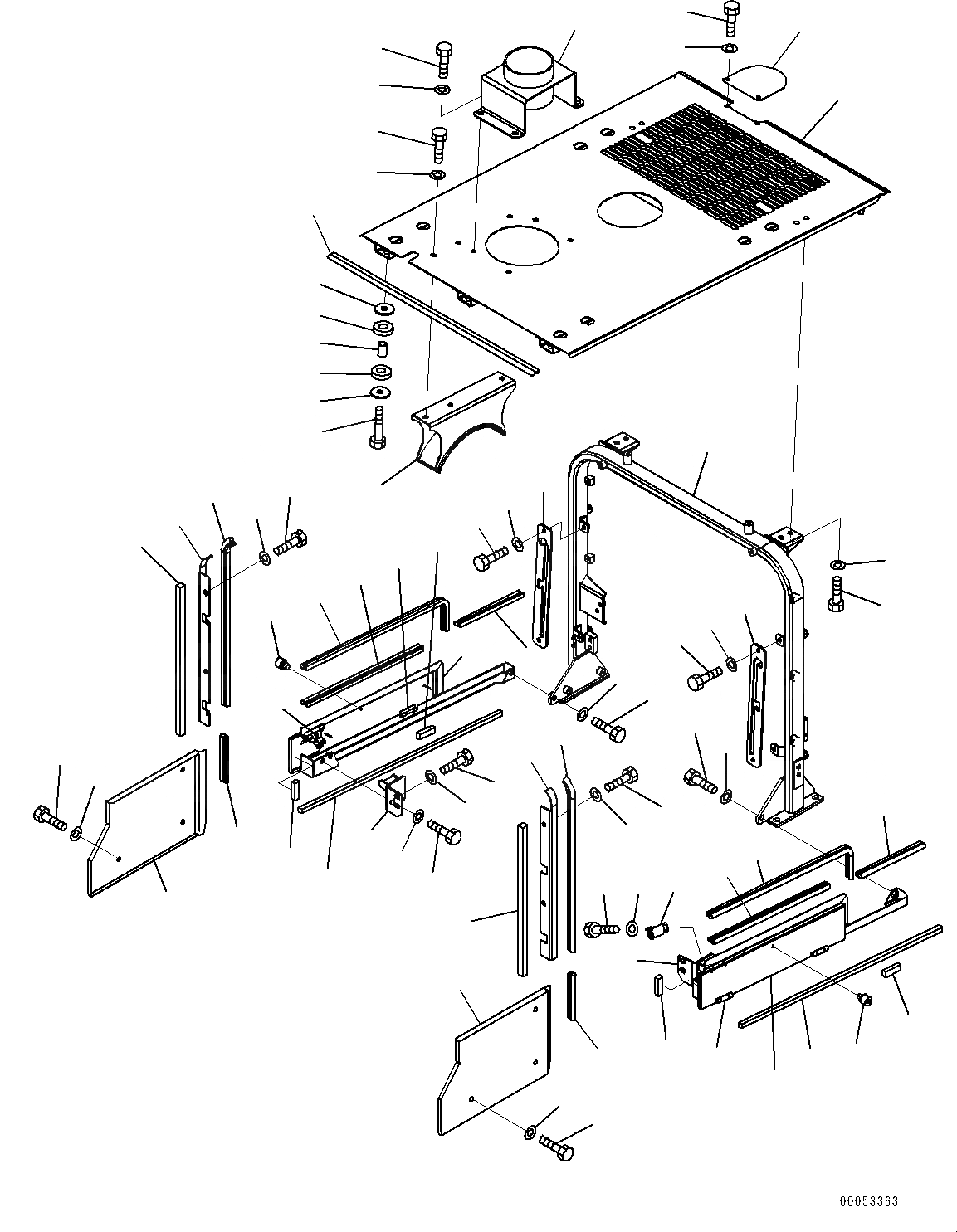 00053363