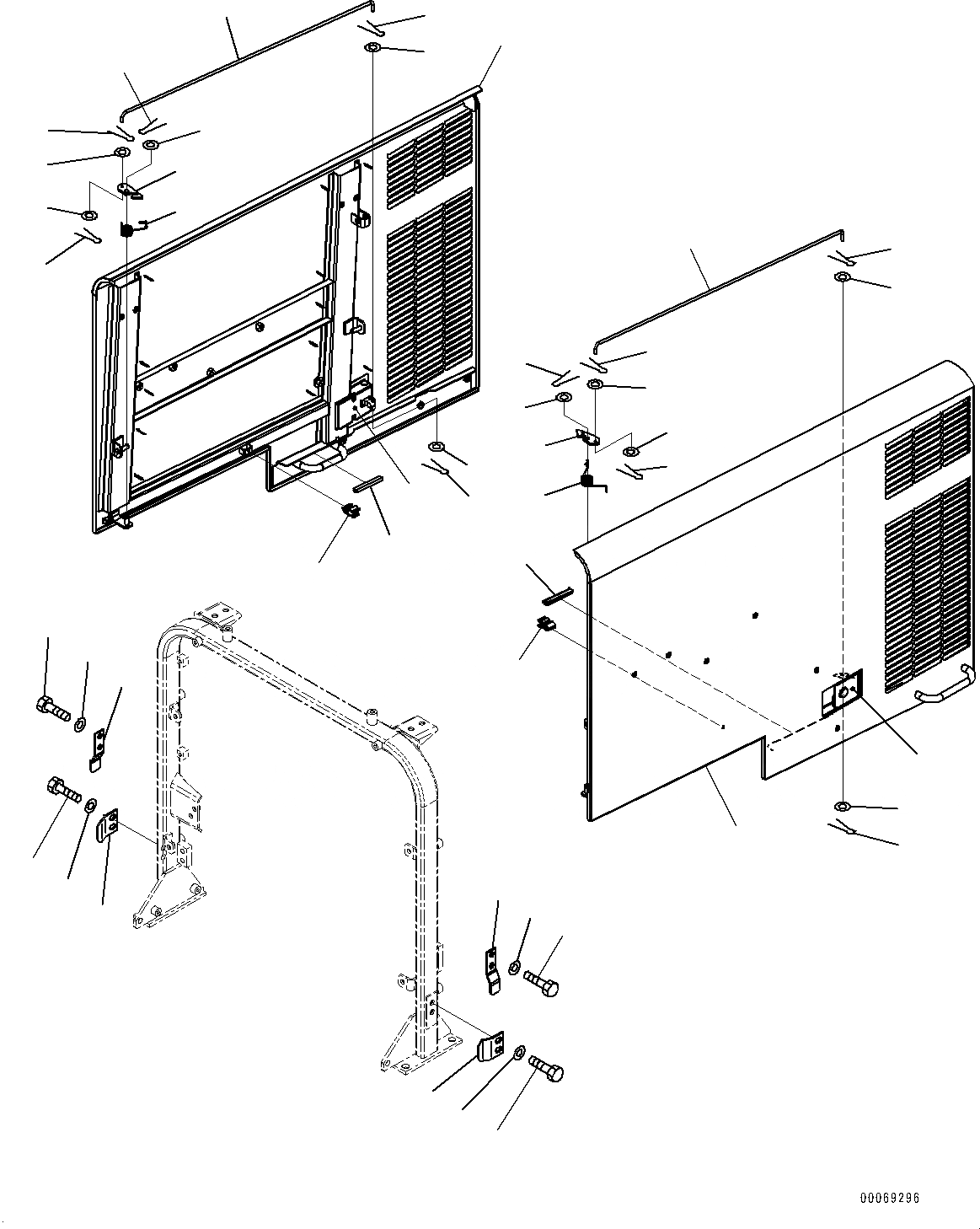 00069296