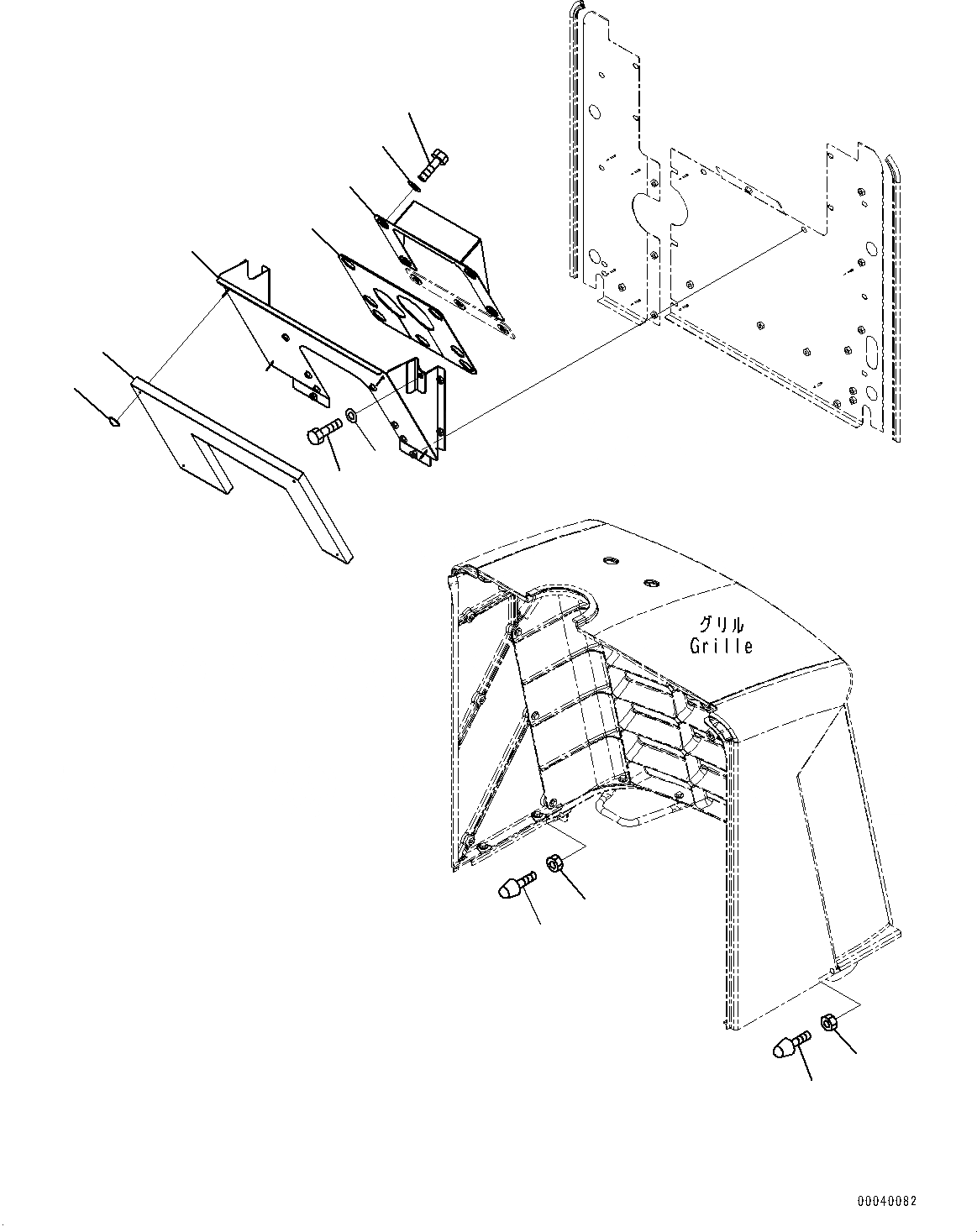 グリル
Grille

00040082