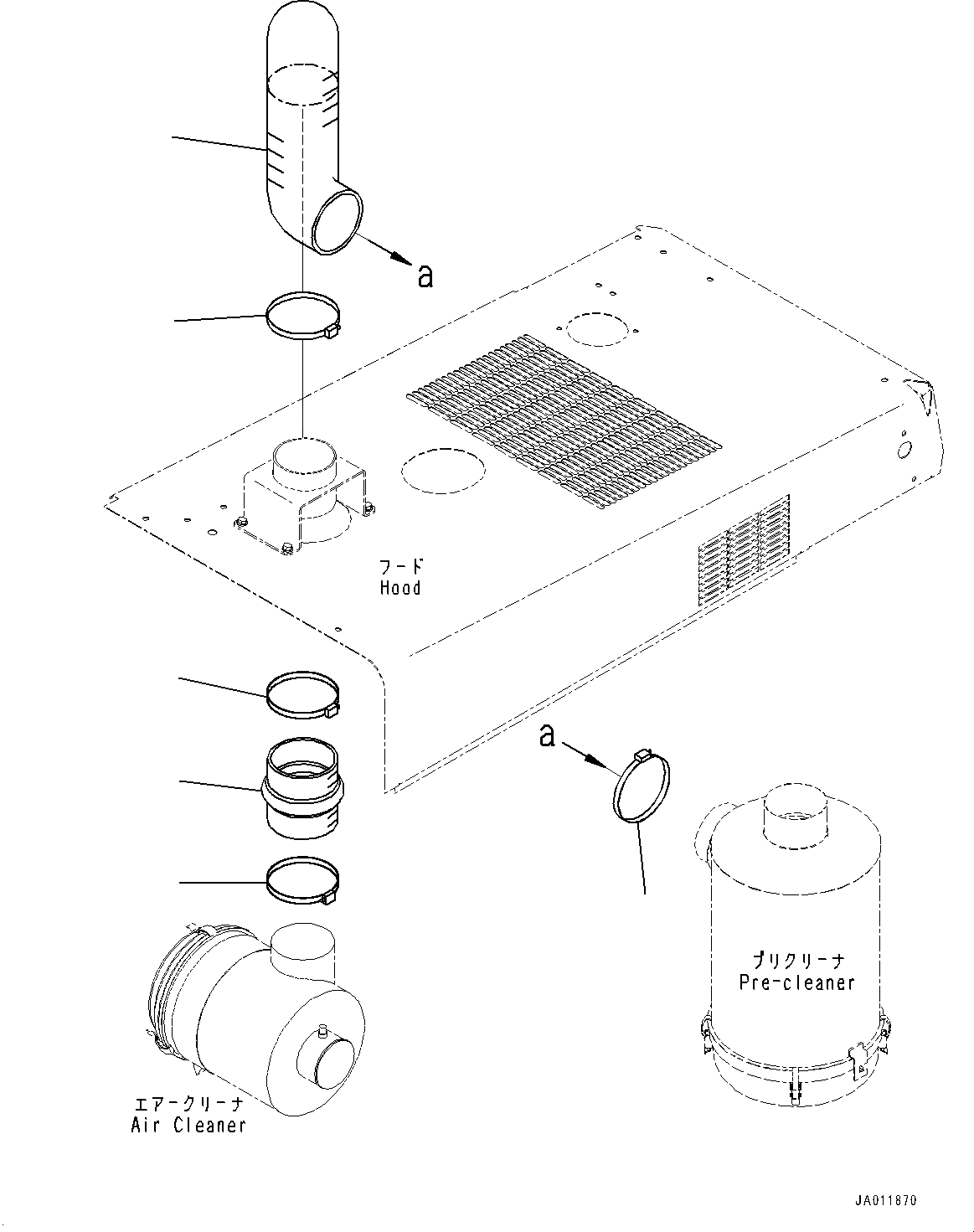 a

フード
Hood

a

プリクリーナ
Pre-cleaner

エアークリーナ
Air Cleaner

JA011870