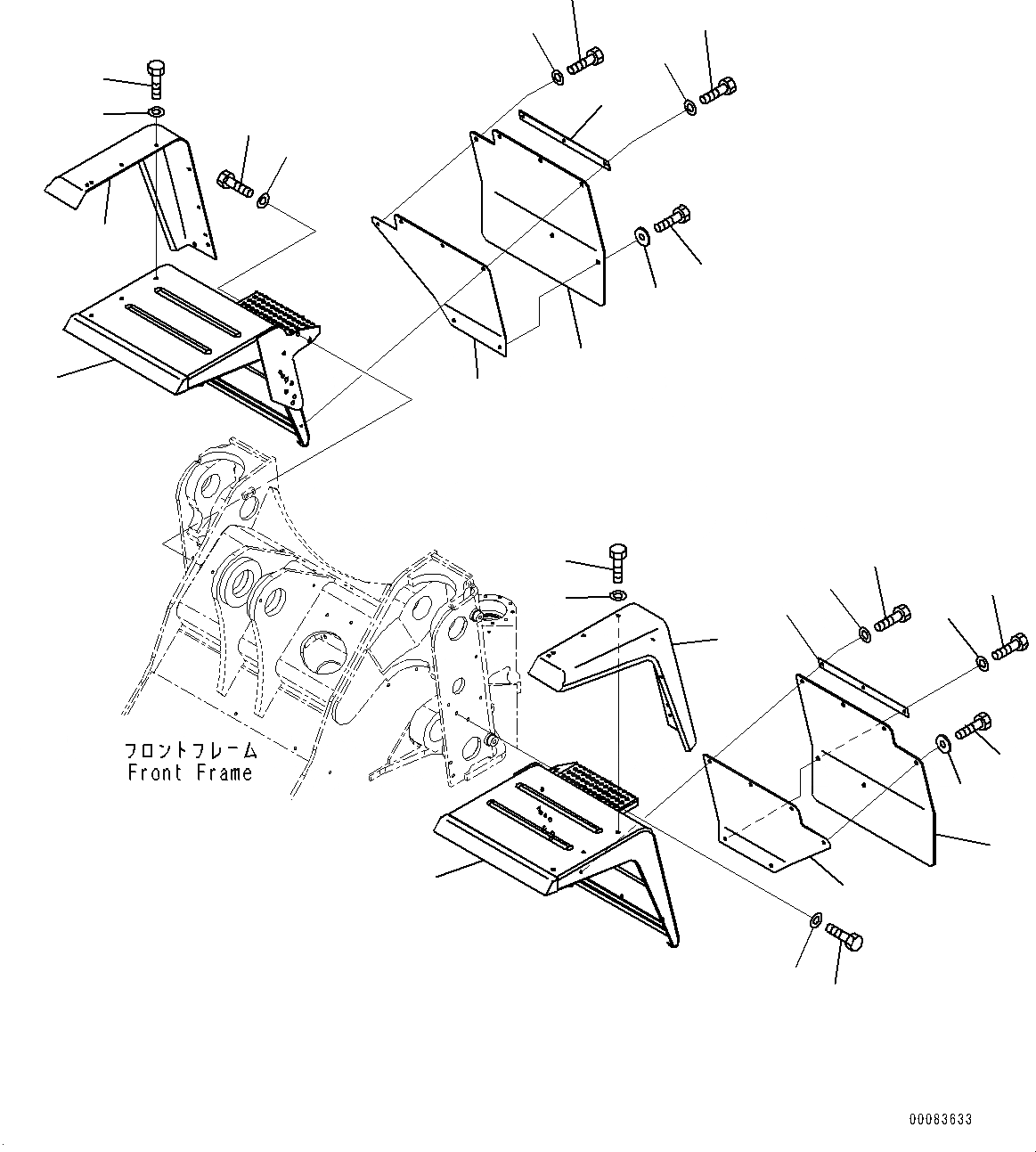 フロントフレーム
Front Frame

00083633