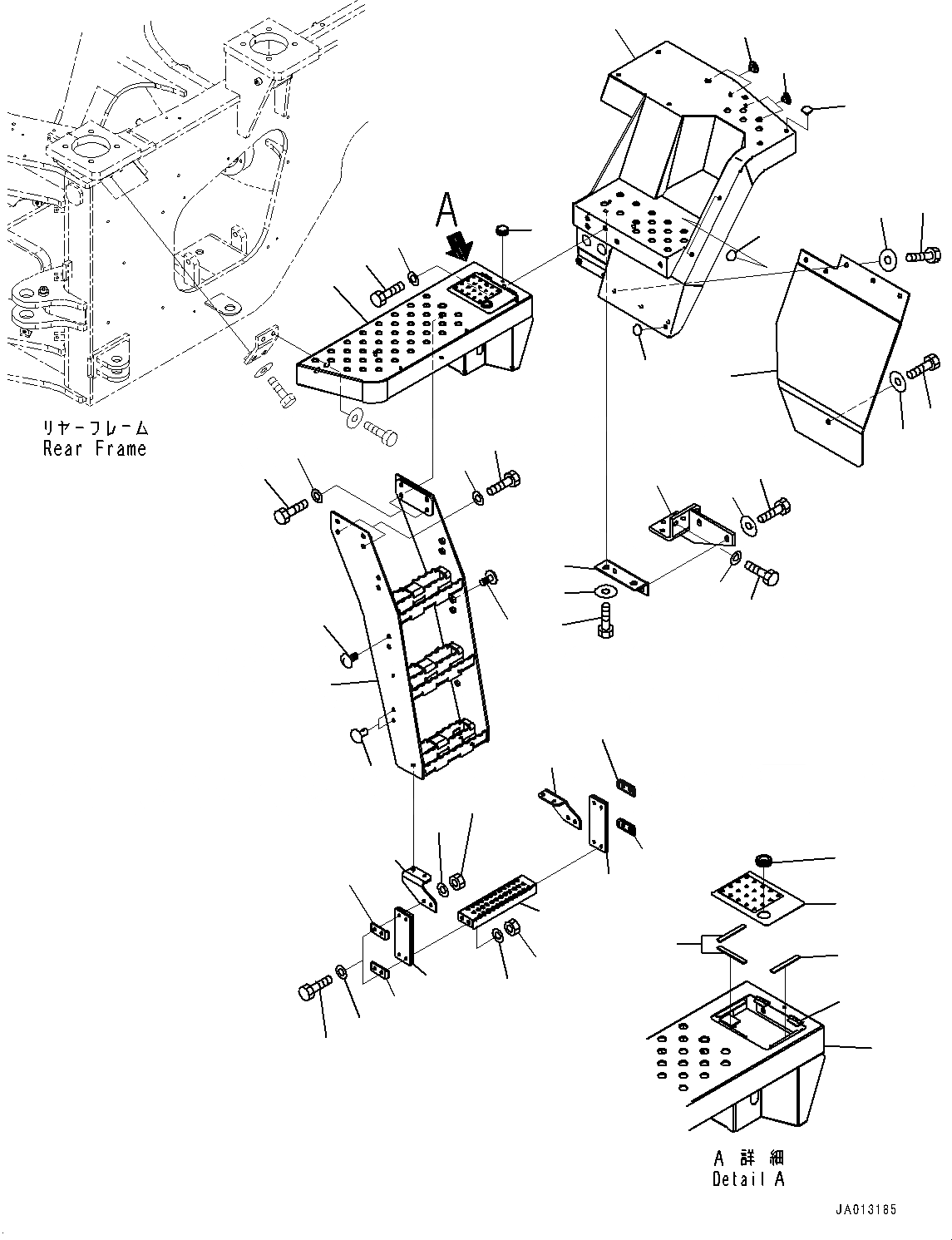 A

リヤーフレーム
Rear Frame

A 詳細
Detail A

JA013185