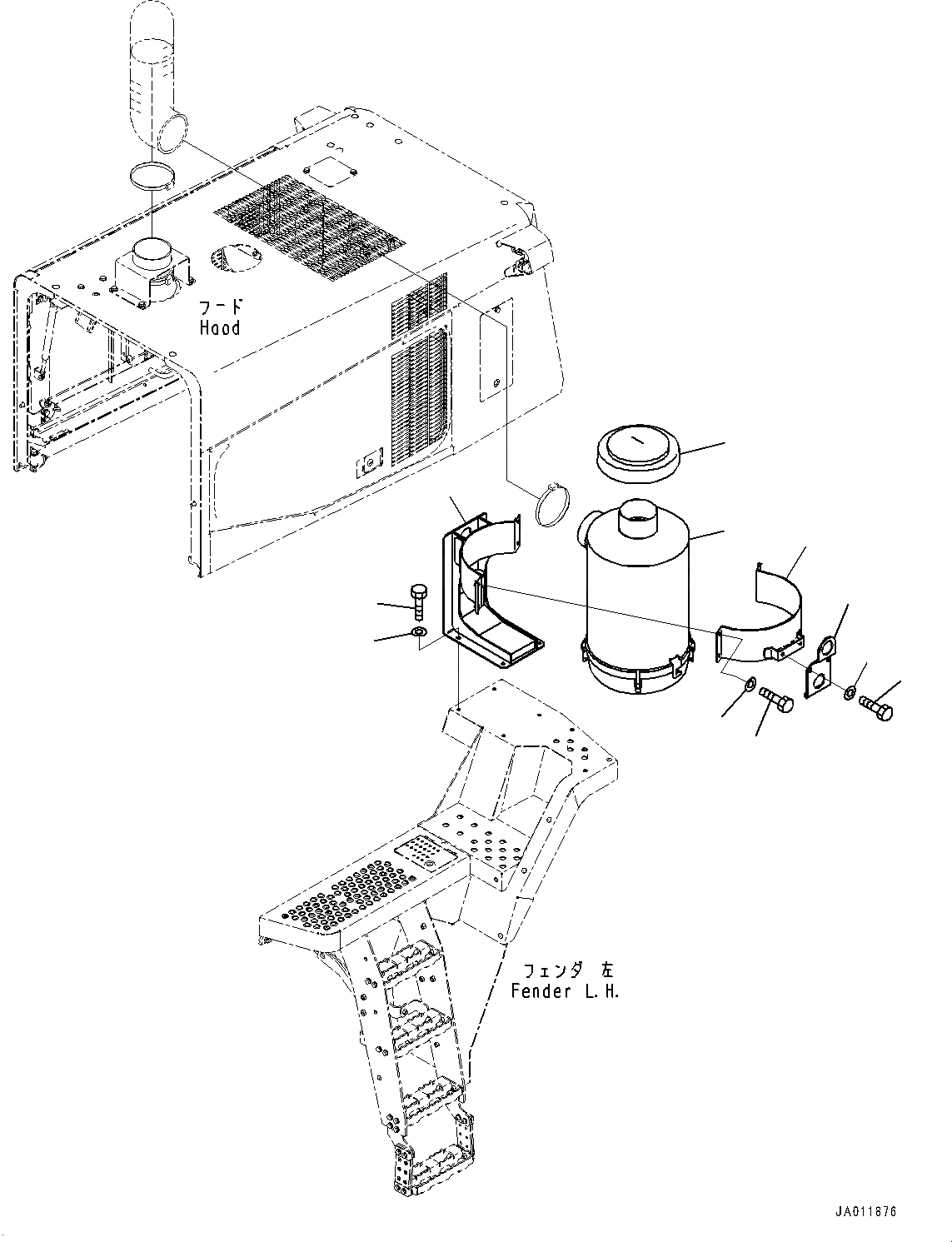 フード
Hood

フェンダ 左
Fender L.H.

JA011876