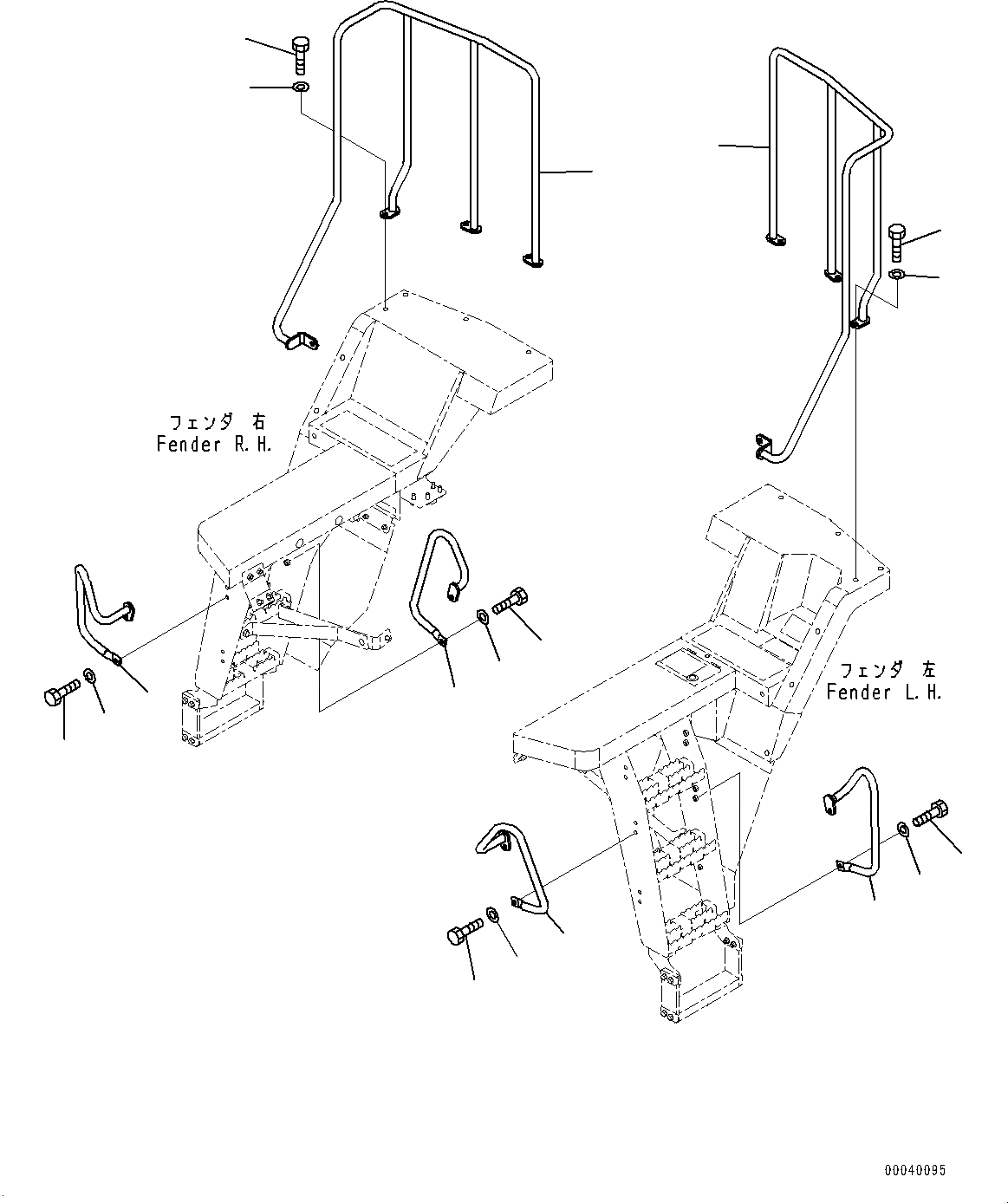 フェンダ 右
Fender R.H.

フェンダ 左
Fender L.H.

00040095