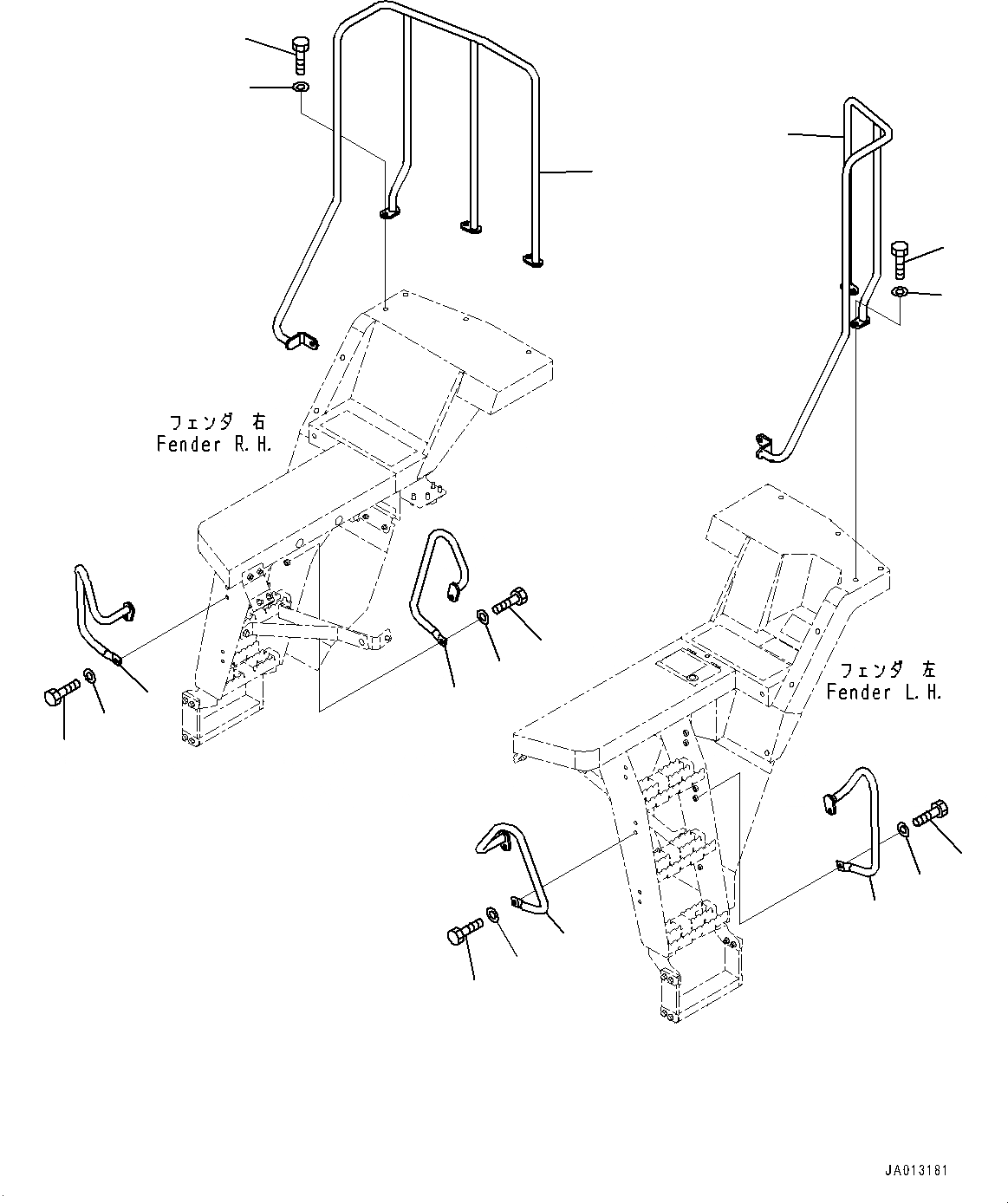 フェンダ 右
Fender R.H.

フェンダ 左
Fender L.H.

JA013181