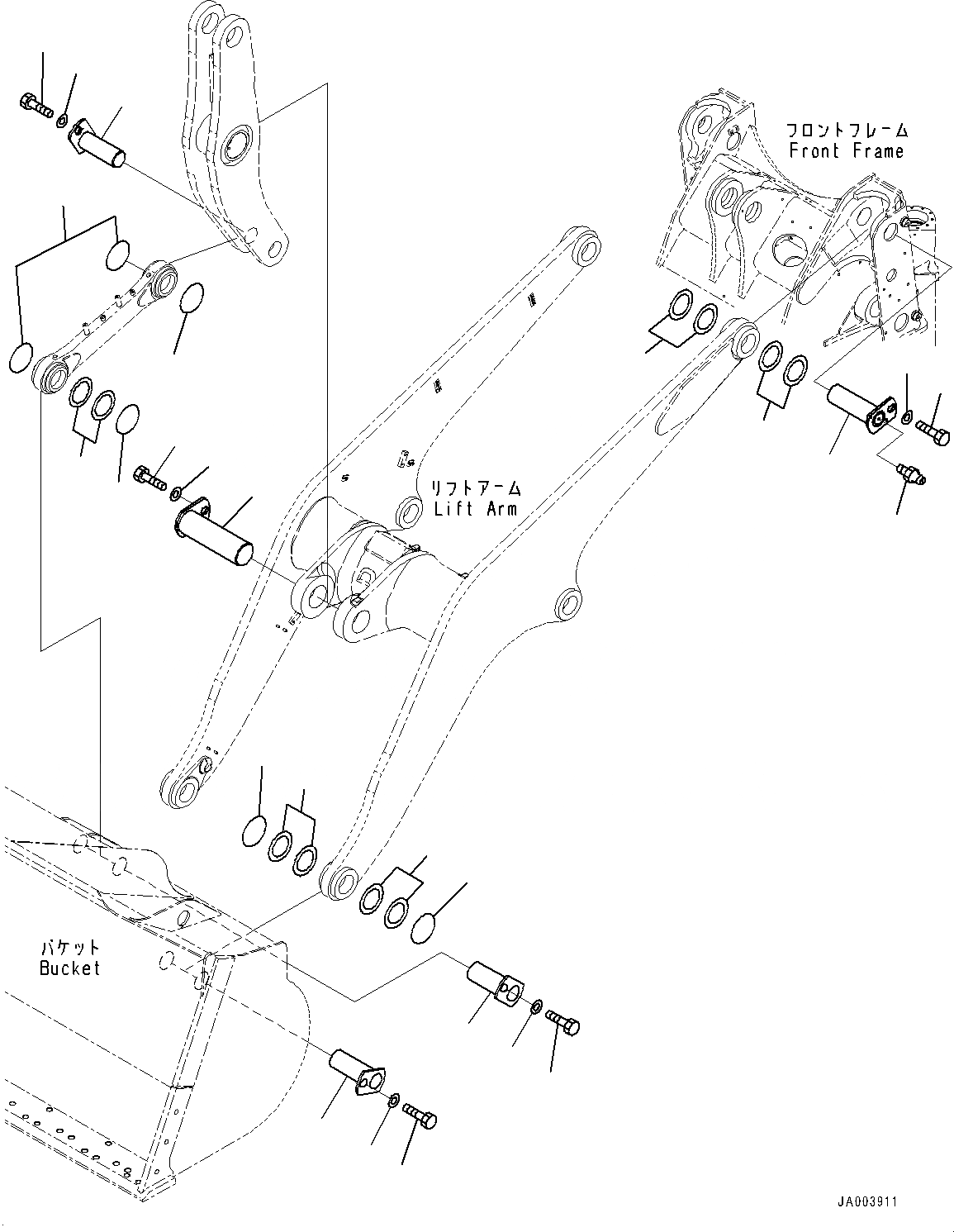 フロントフレーム
Front Frame

リフトアーム
Lift Arm

バケット
Bucket

JA003911