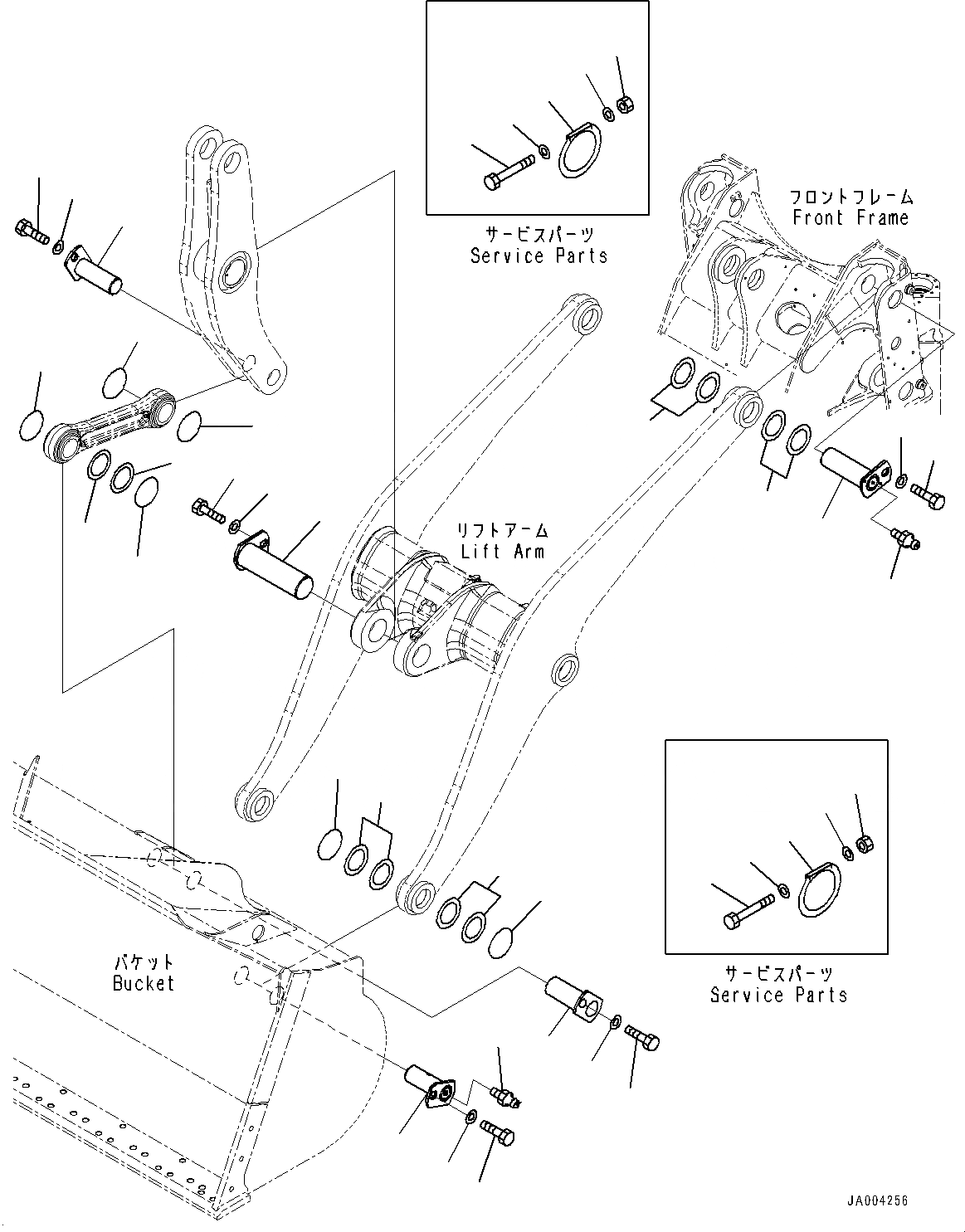 サービスパーツ
Service Parts

フロントフレーム
Front Frame

リフトアーム
Lift Arm

サービスパーツ
Service Parts

バケット
Bucket

JA004256