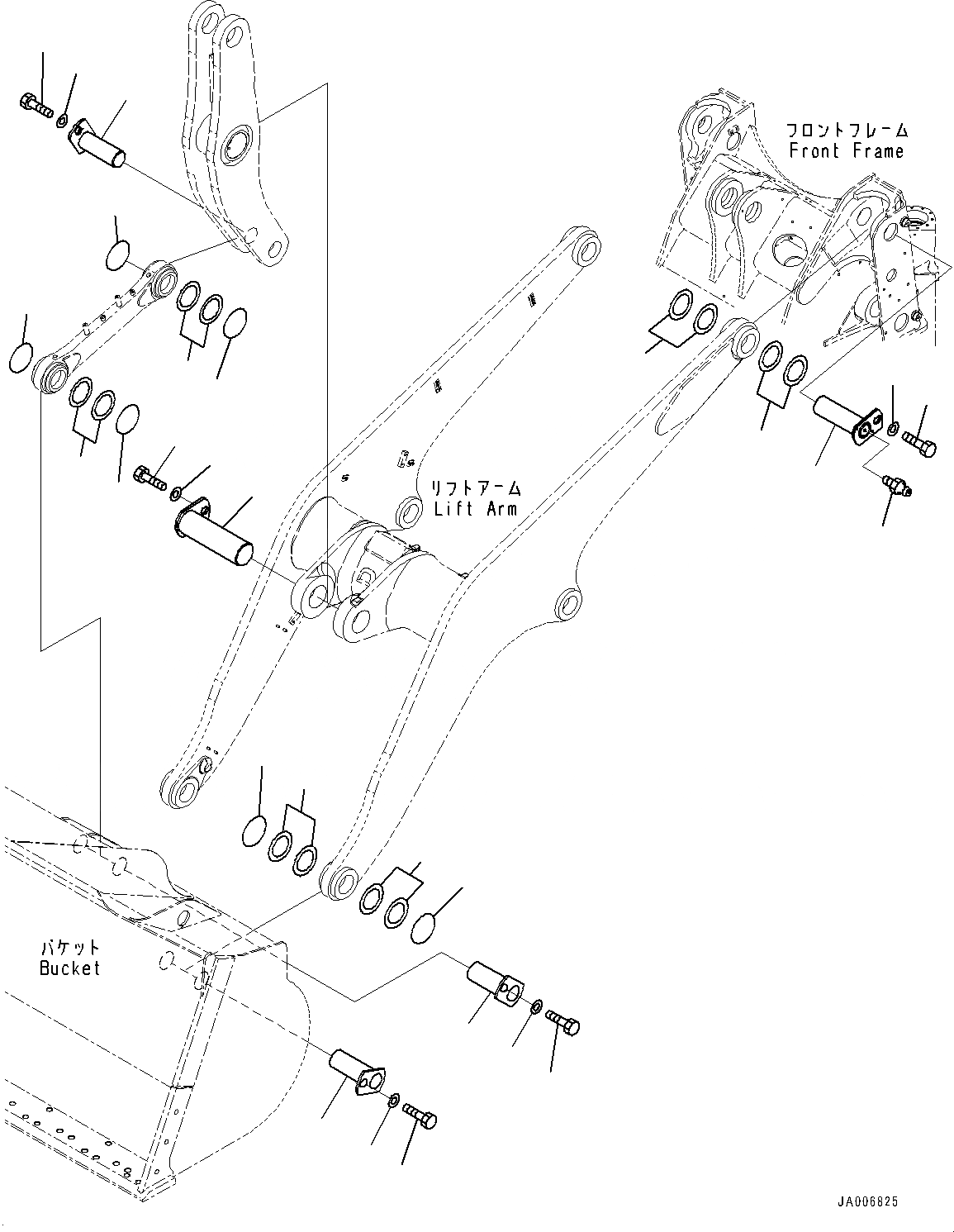 フロントフレーム
Front Frame

リフトアーム
Lift Arm

バケット
Bucket

JA006825