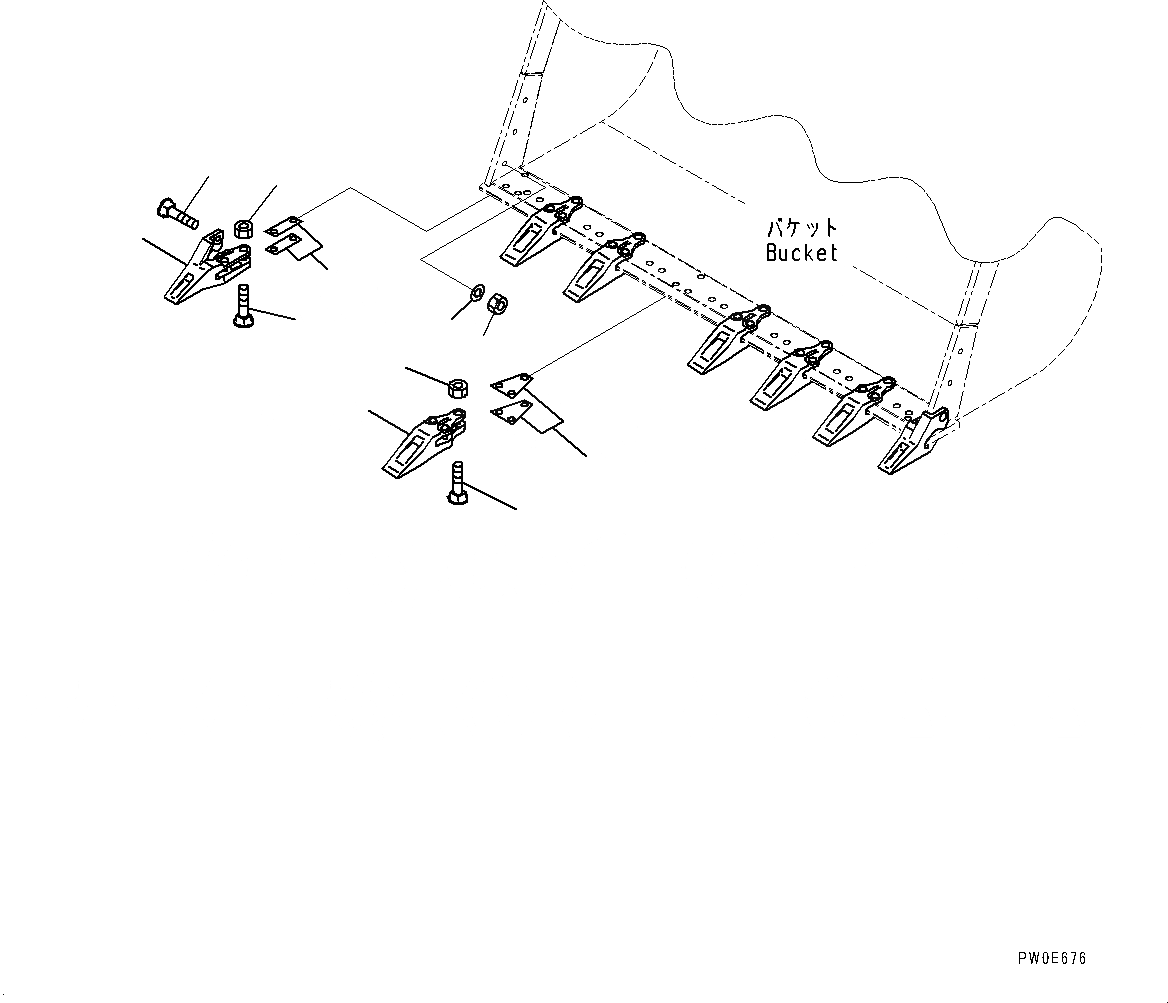 バケット
Bucket

PW0E676