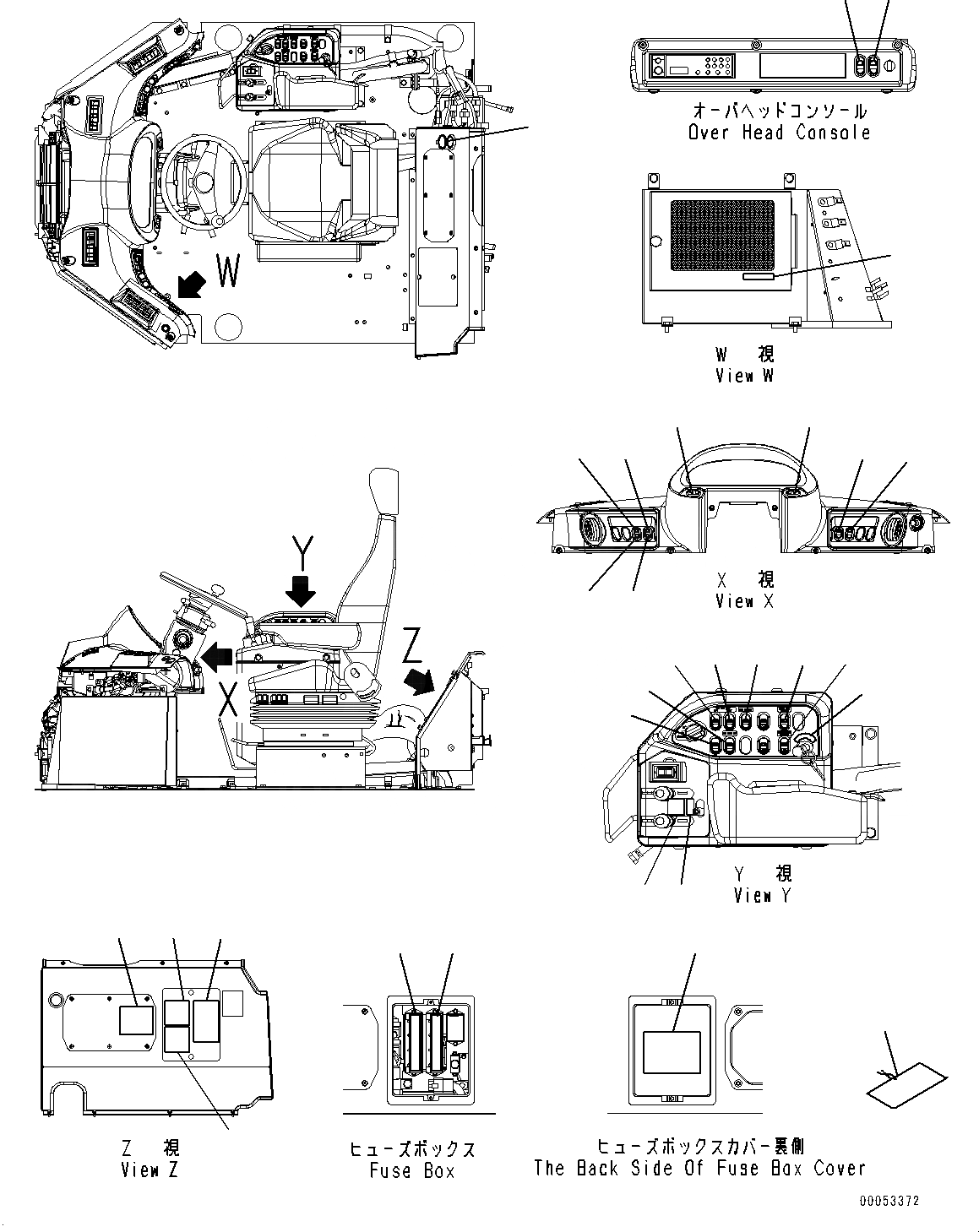 W

オーバヘッドコンソール
Over Head Console

W 視
View W

Y

Z

X

X 視
View X

Y 視
View Y

Z 視
View Z

ヒューズボックス
Fuse Box

ヒューズボックスカバー裏側
The Back Side Of Fuse Box Cover

00053372