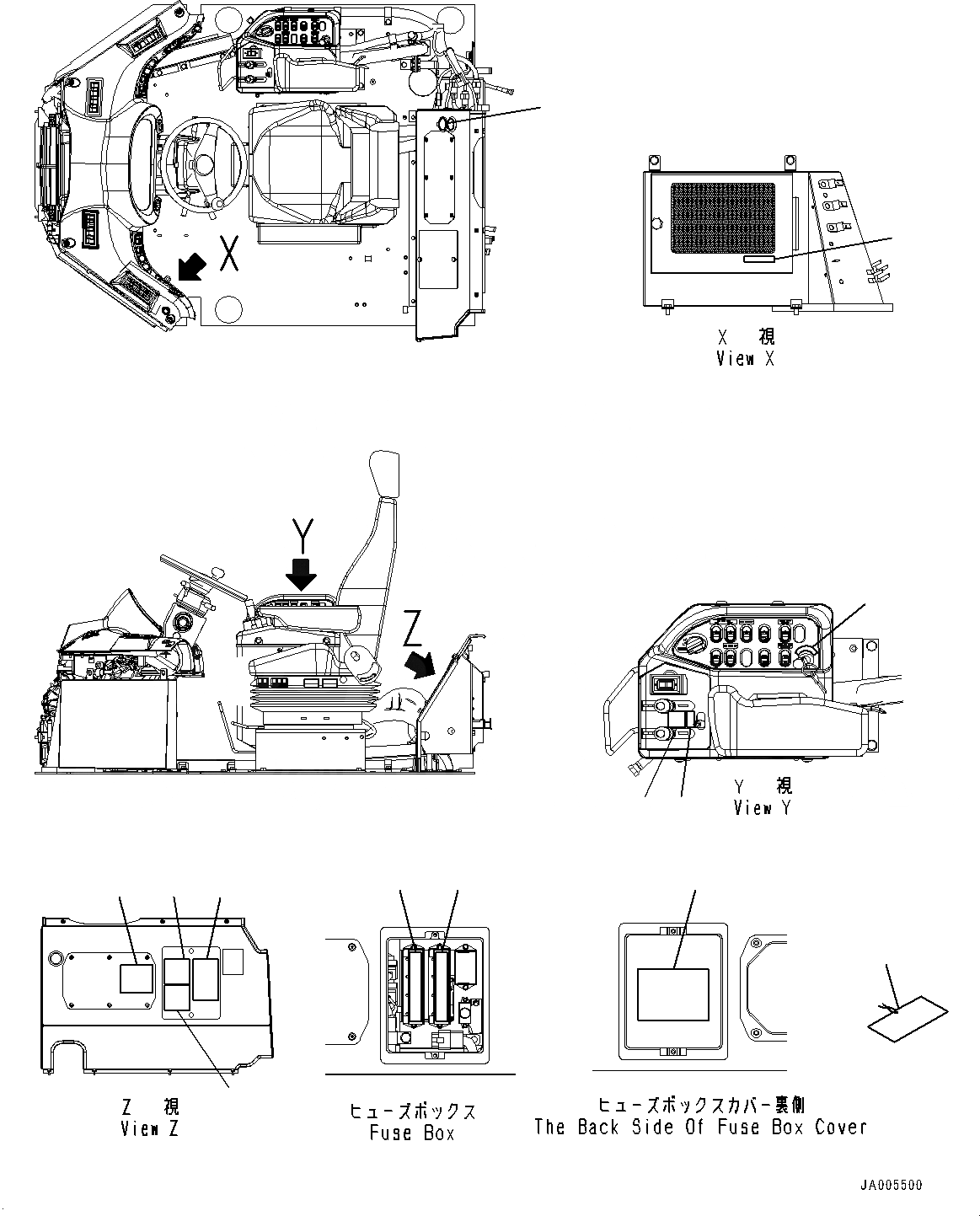 X

X 視
View X

Y

Z

Y 視
View Y

Z 視
View Z

ヒューズボックス
Fuse Box

ヒューズボックスカバー裏側
The Back Side Of Fuse Box Cover

JA005500