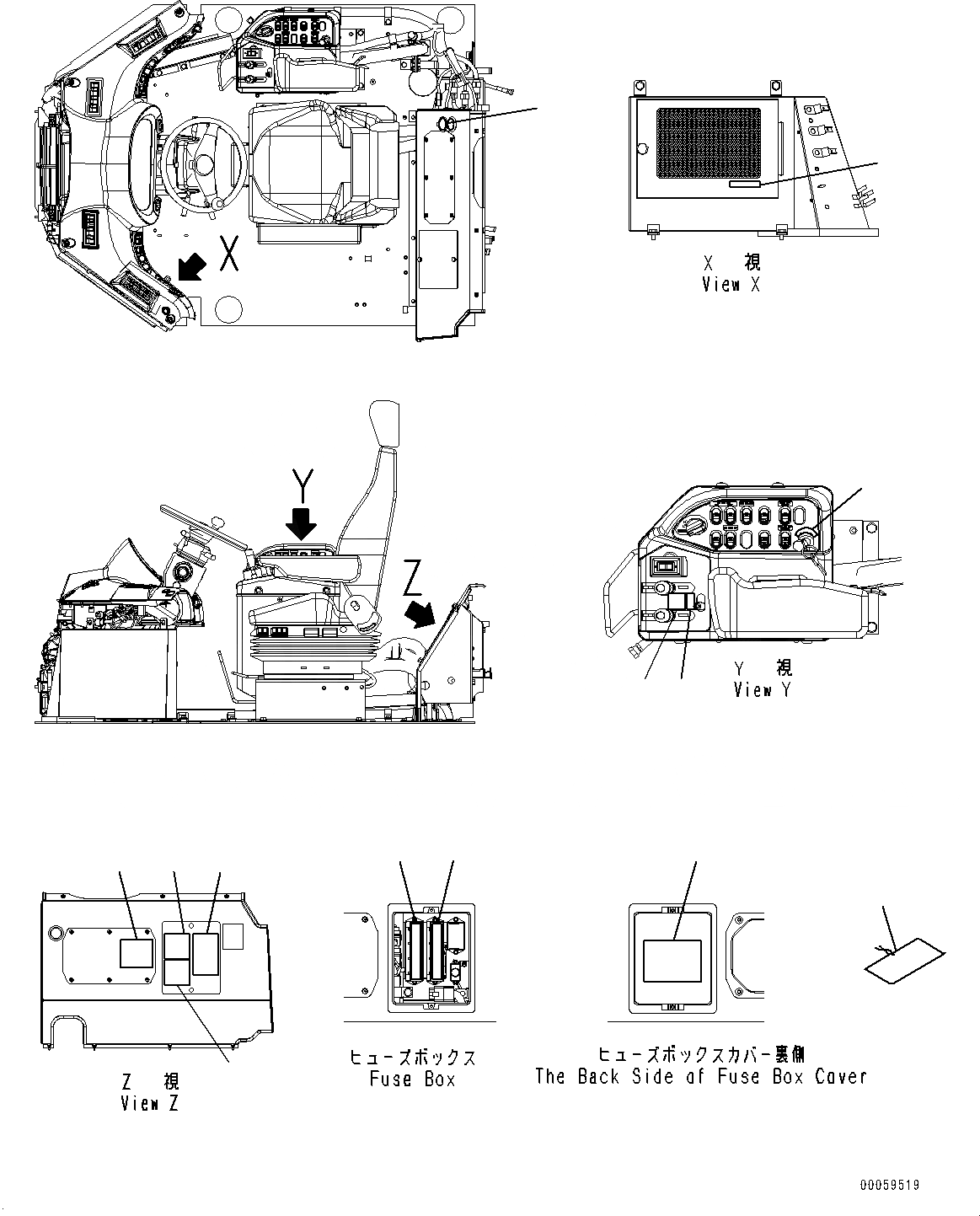 X

X 視
View X

Y

Z

Y 視
View Y

Z 視
View Z

ヒューズボックス
Fuse Box

ヒューズボックスカバー裏側
The Back Side of Fuse Box Cover

00059519