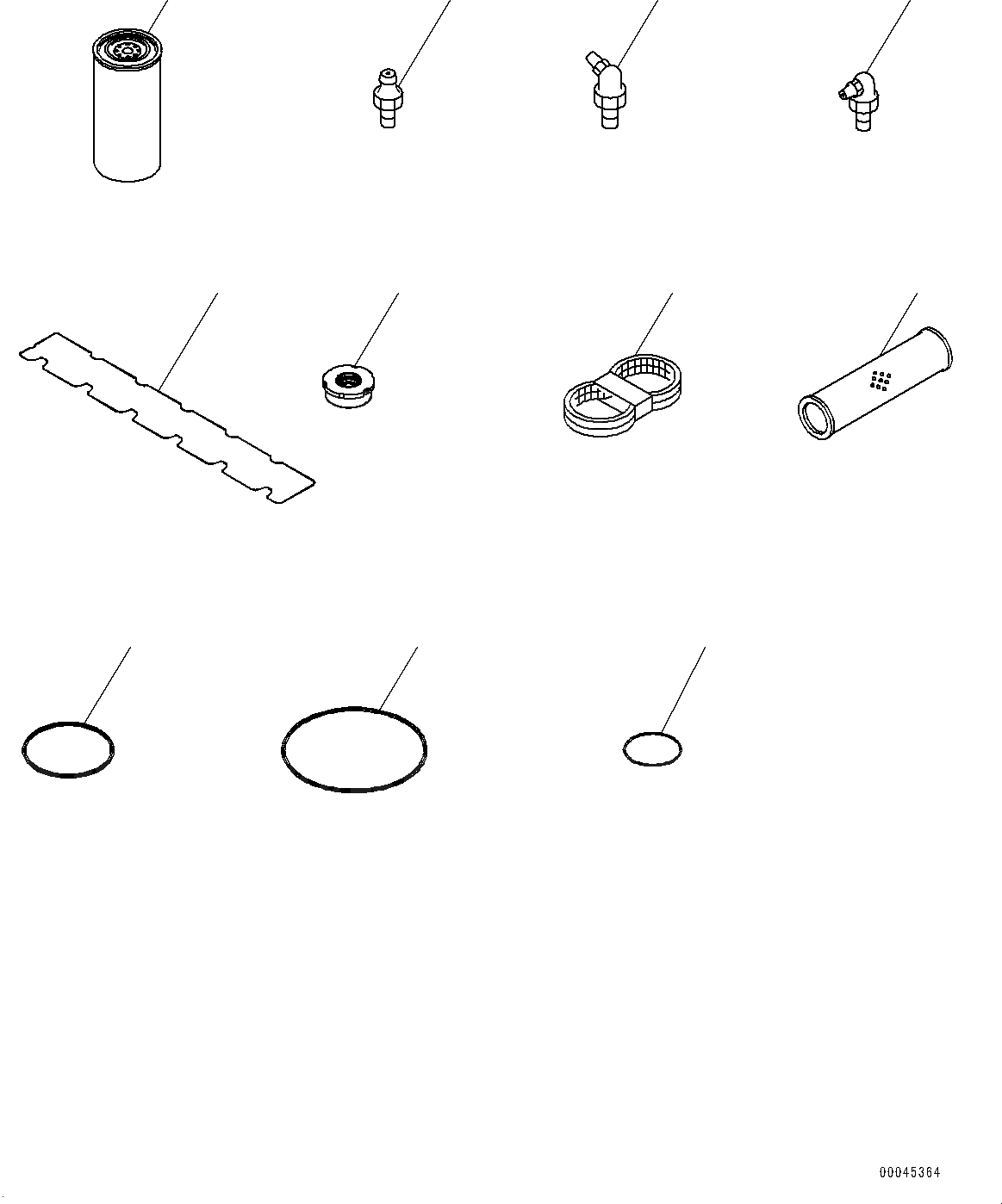 00045364