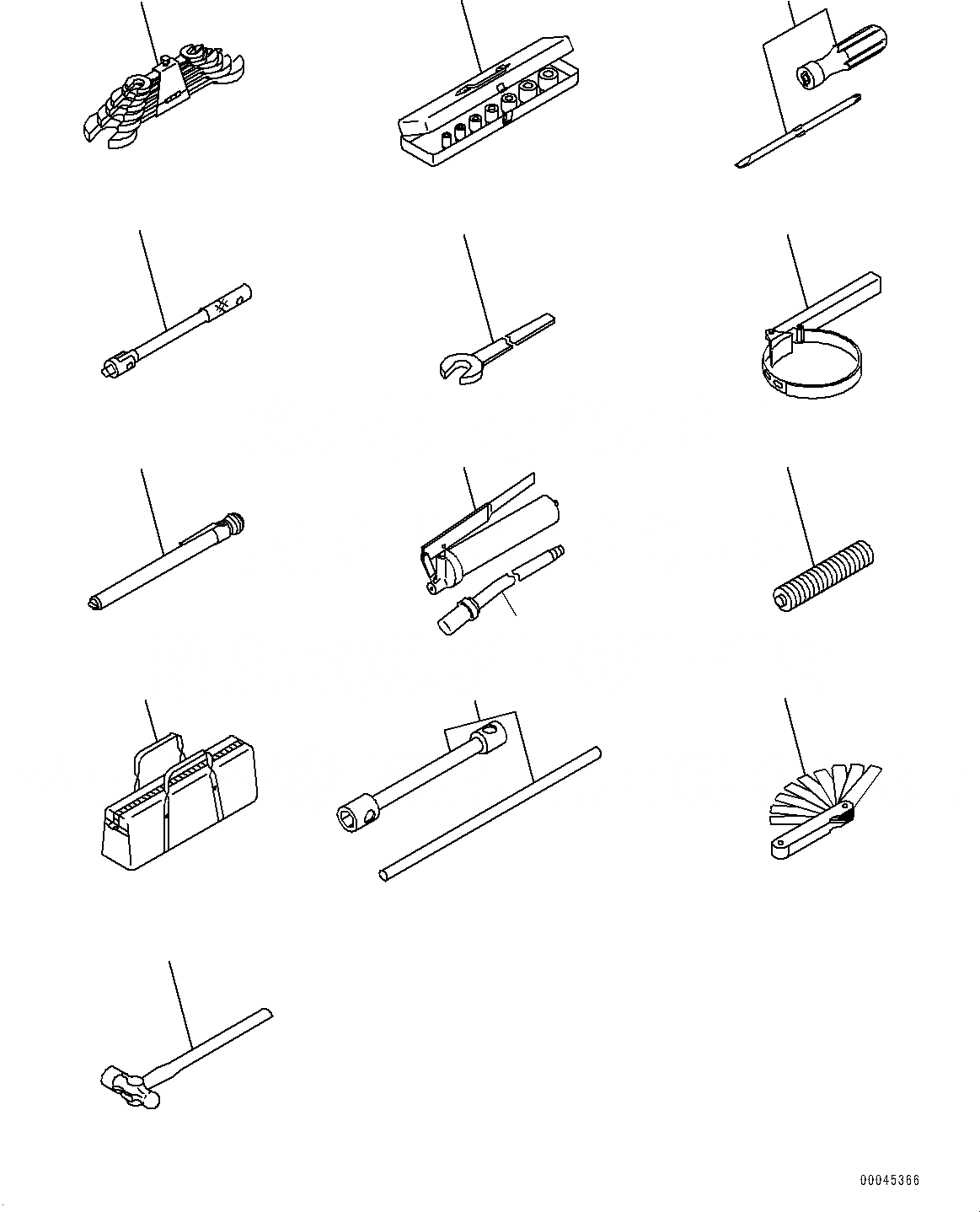 00045366