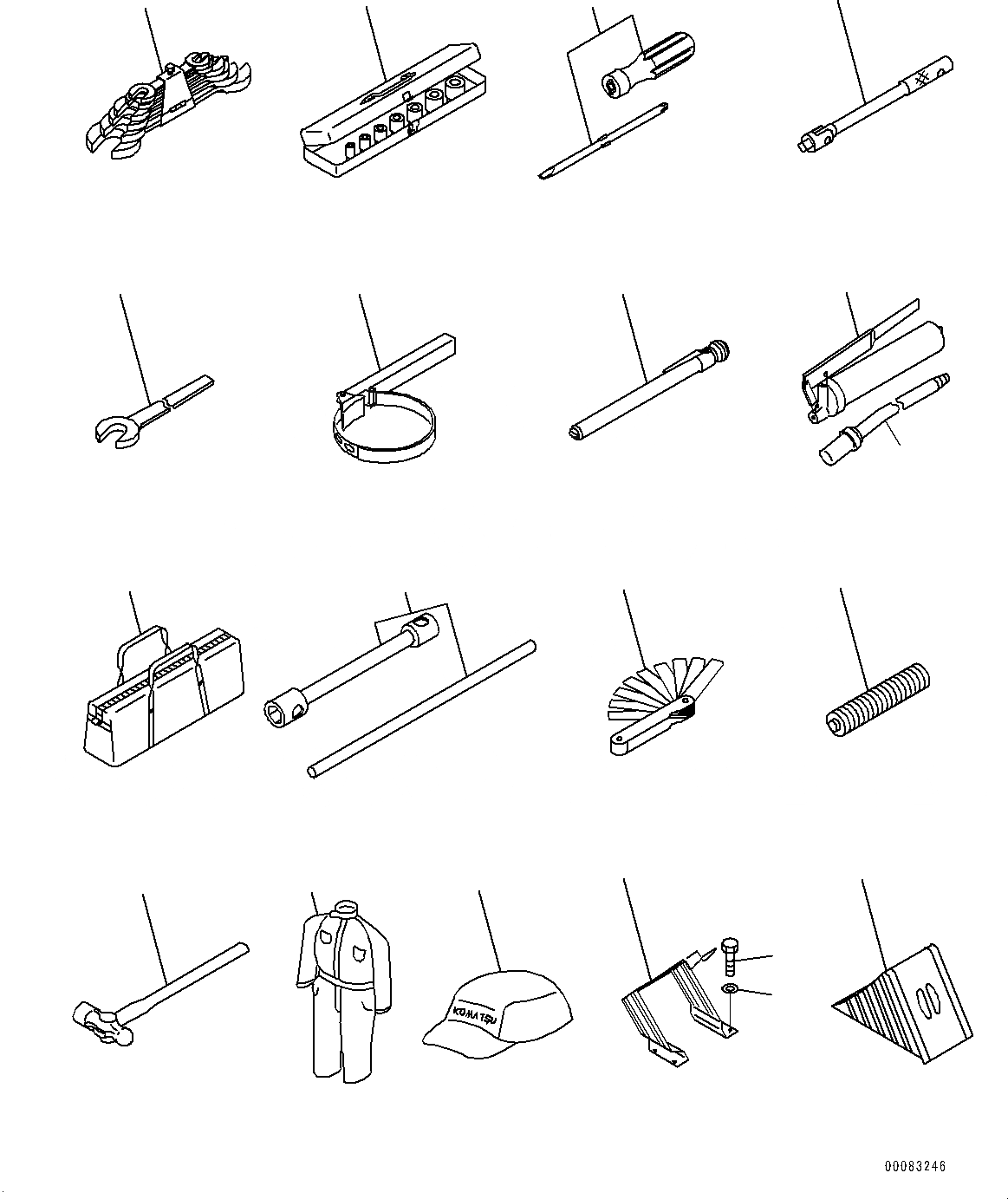 KOMATSU

00083246