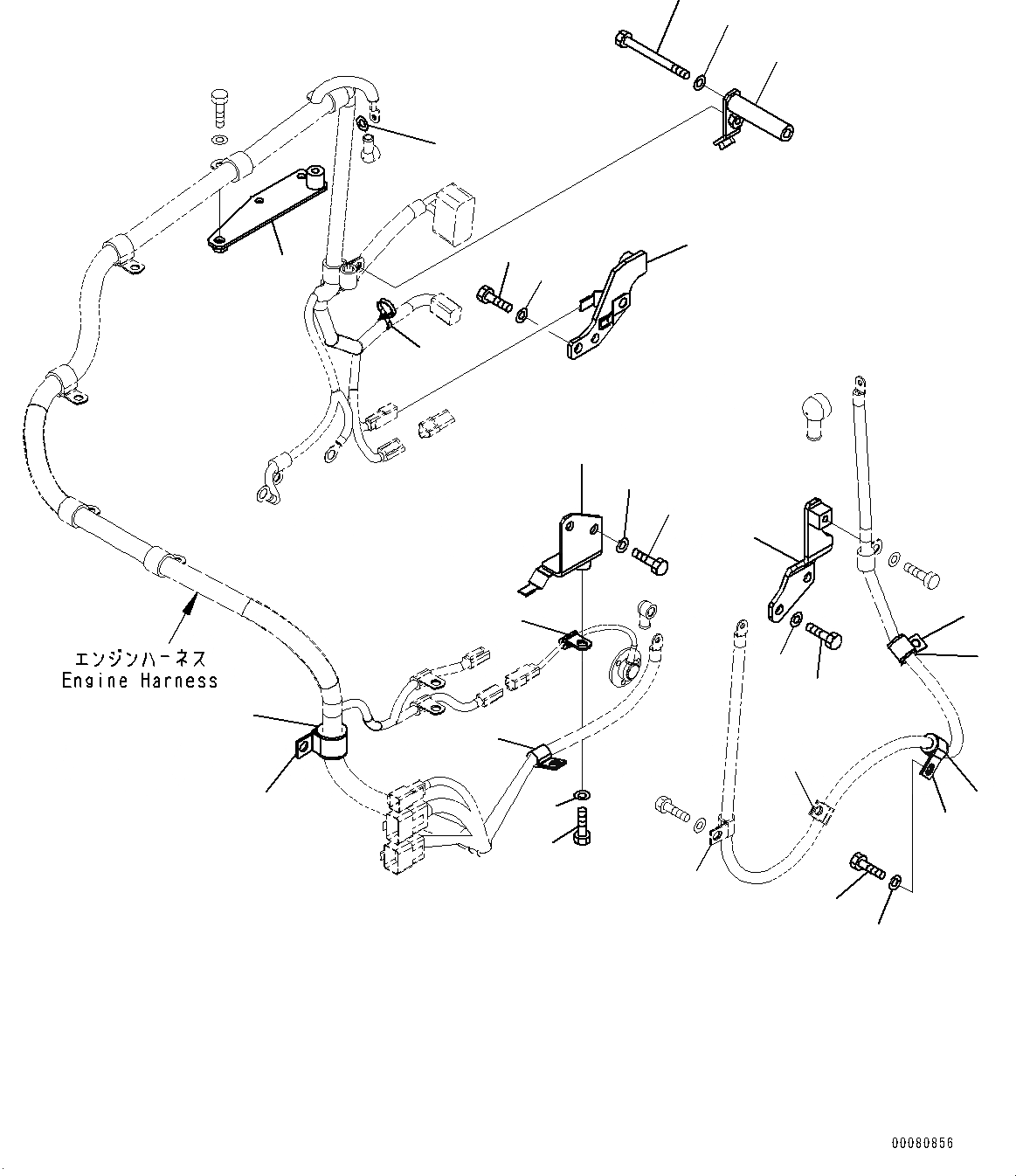 エンジンハーネス
Engine Harness

00080856