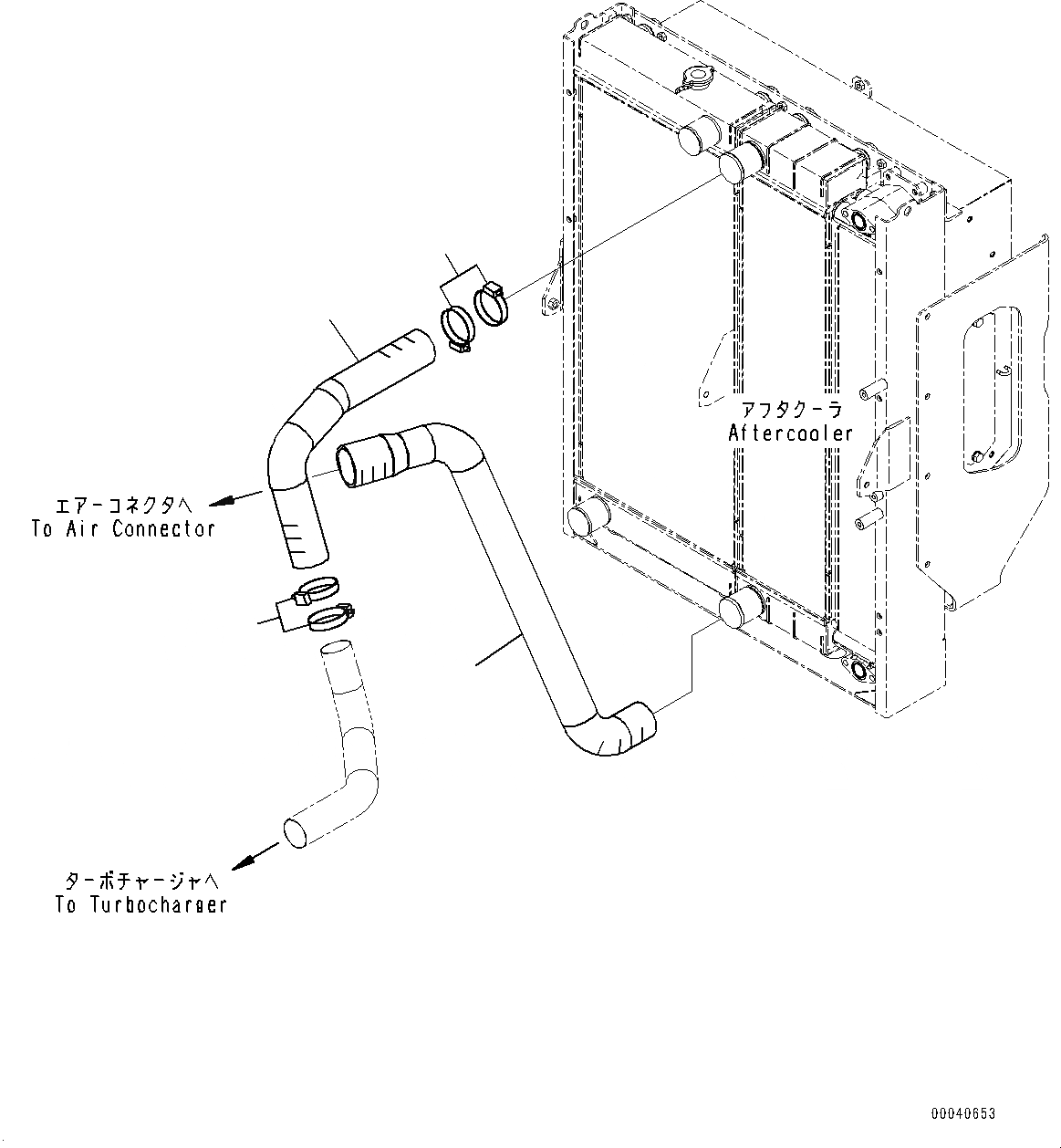 アフタクーラ
Aftercooler

エアーコネクタへ
To Air Connector

ターボチャージャへ
To Turbocharger

00040653