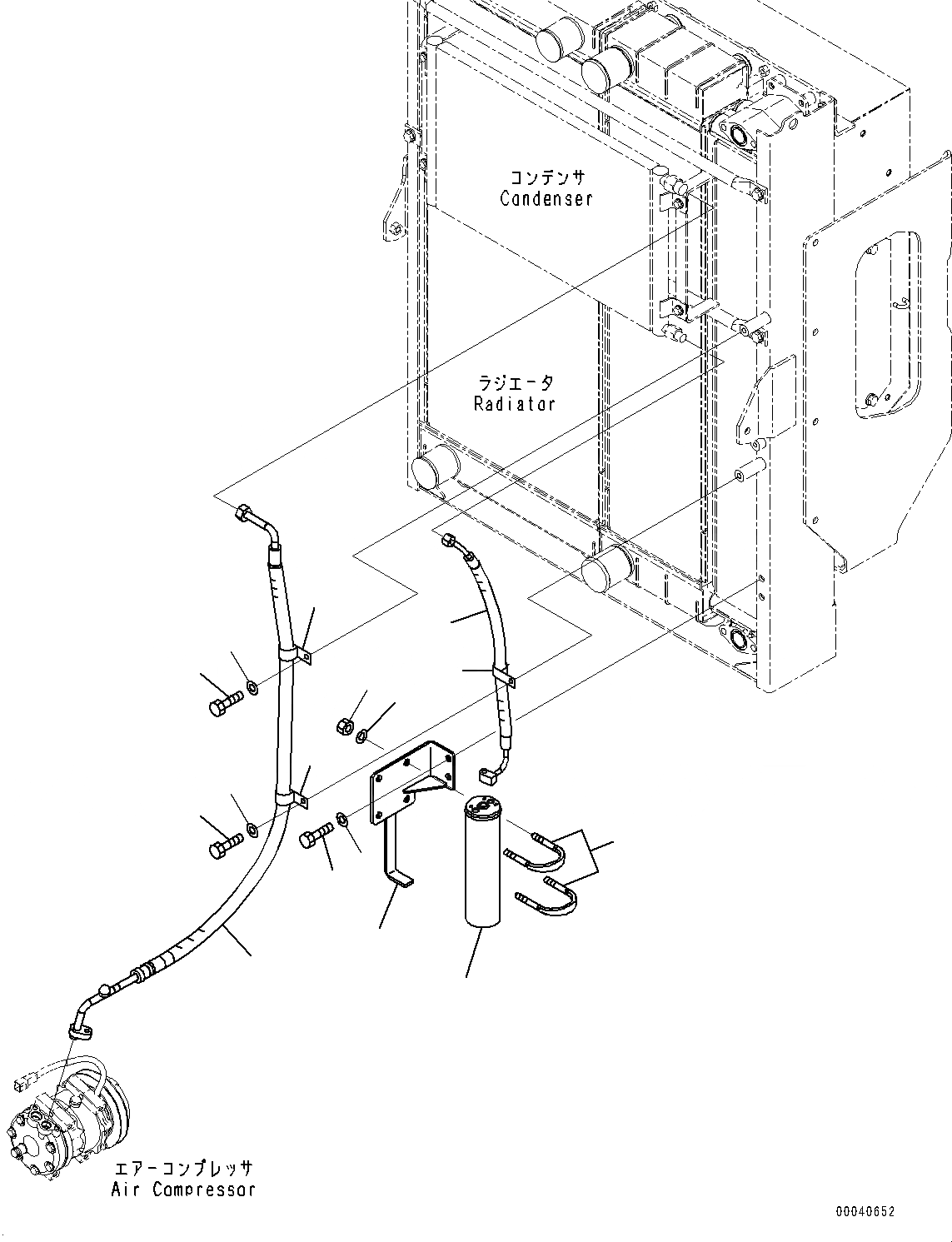 コンデンサ
Condenser

ラジエータ
Radiator

エアーコンプレッサ
Air Compressor

00040652