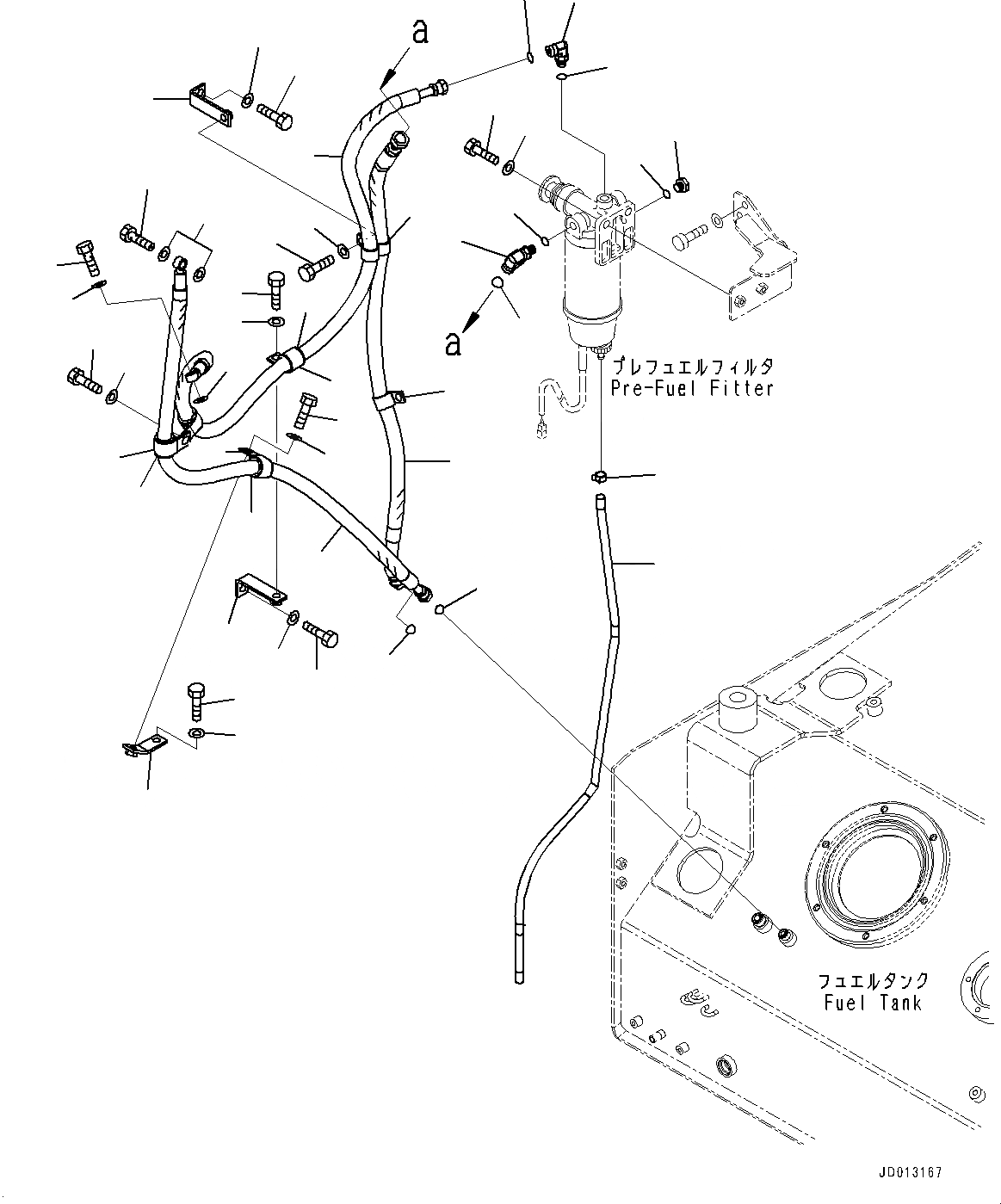 a

a

プレフュエルフィルタ
Pre-Fuel Fitter

フュエルタンク
Fuel Tank

JD013167