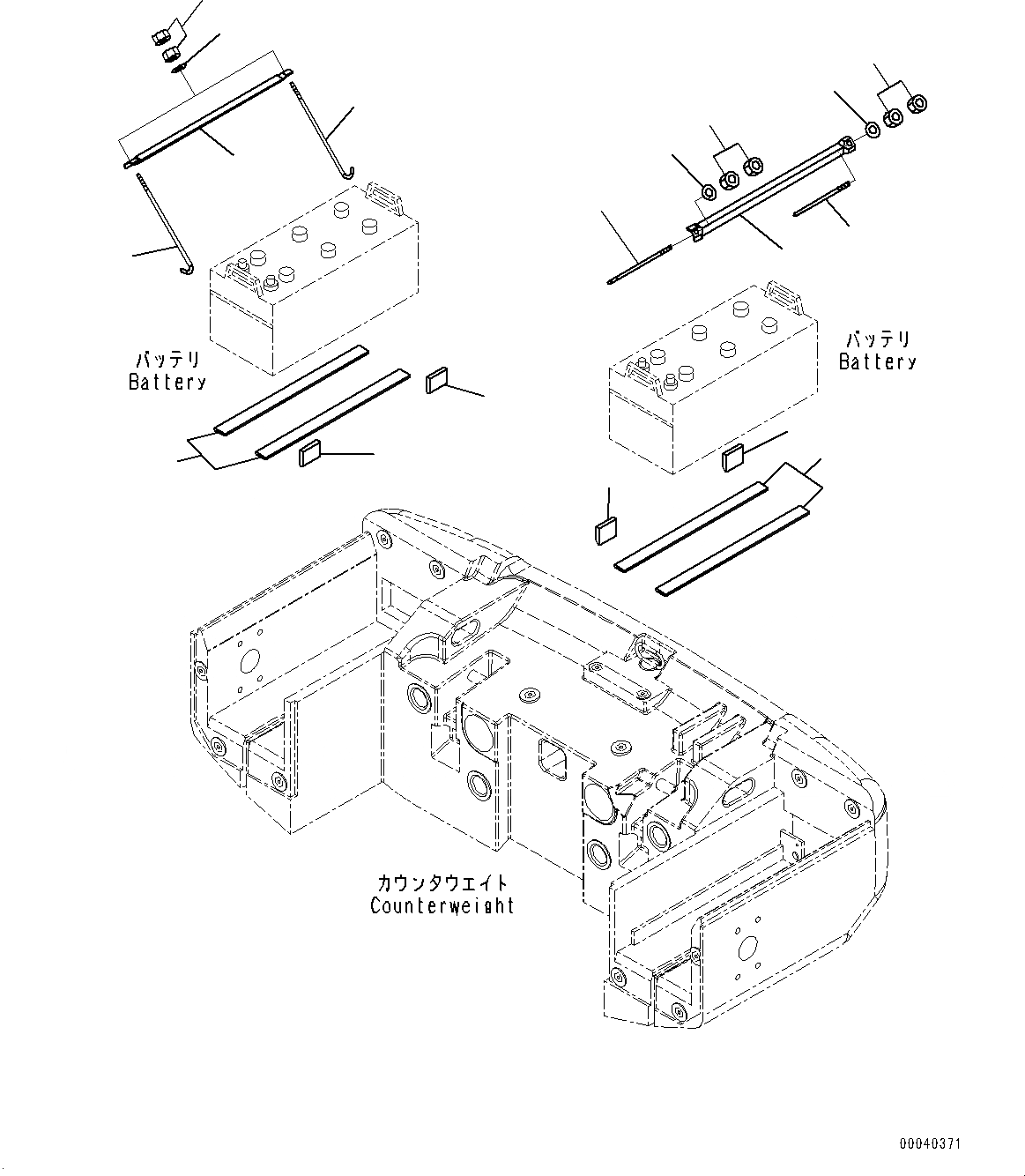 バッテリ
Battery

バッテリ
Battery

カウンタウエイト
Counterweight

00040371