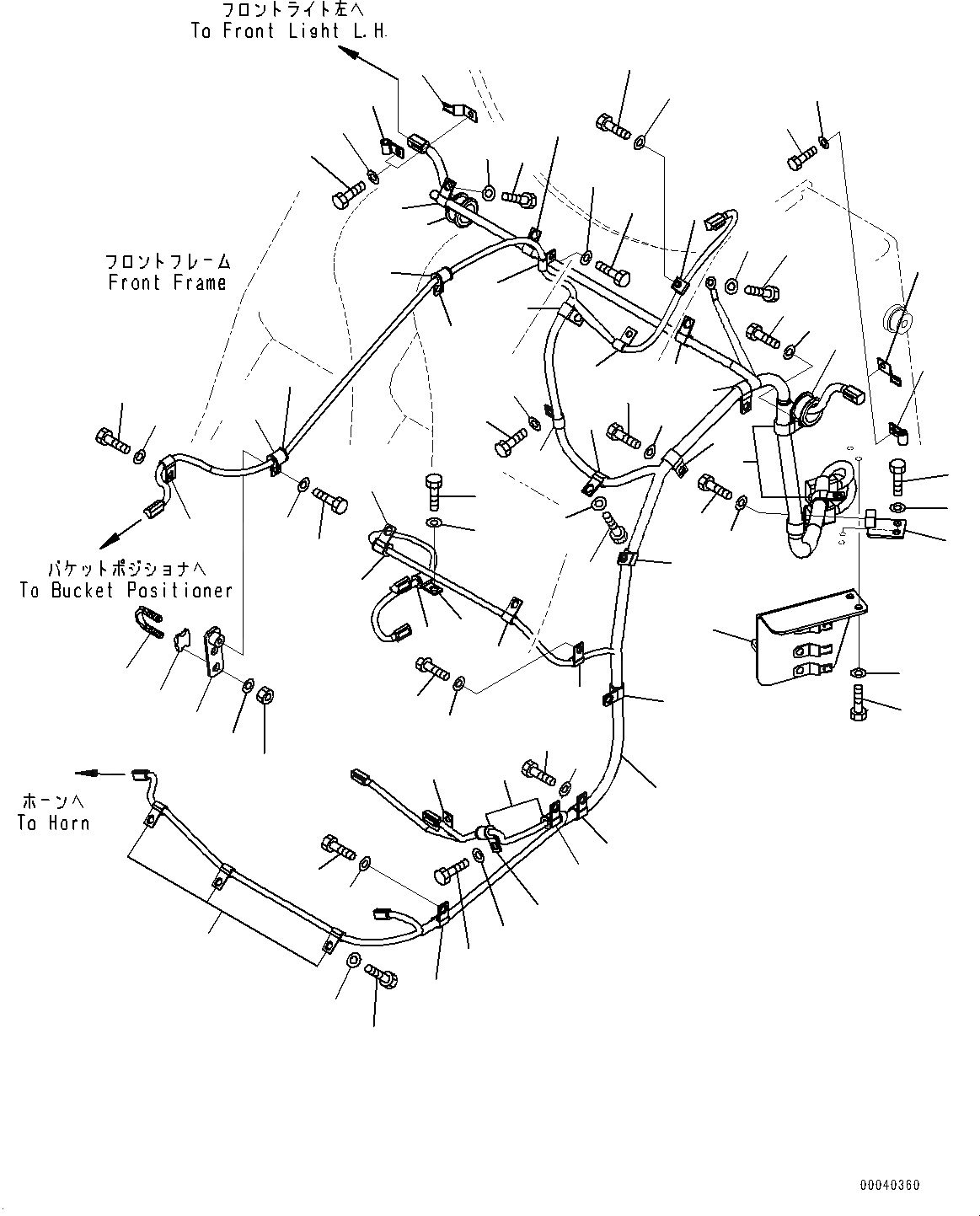 フロントライト左へ
To Front Light L.H.

フロントフレーム
Front Frame

バケットポジショナへ
To Bucket Positioner

ホーンへ
To Horn

00040360