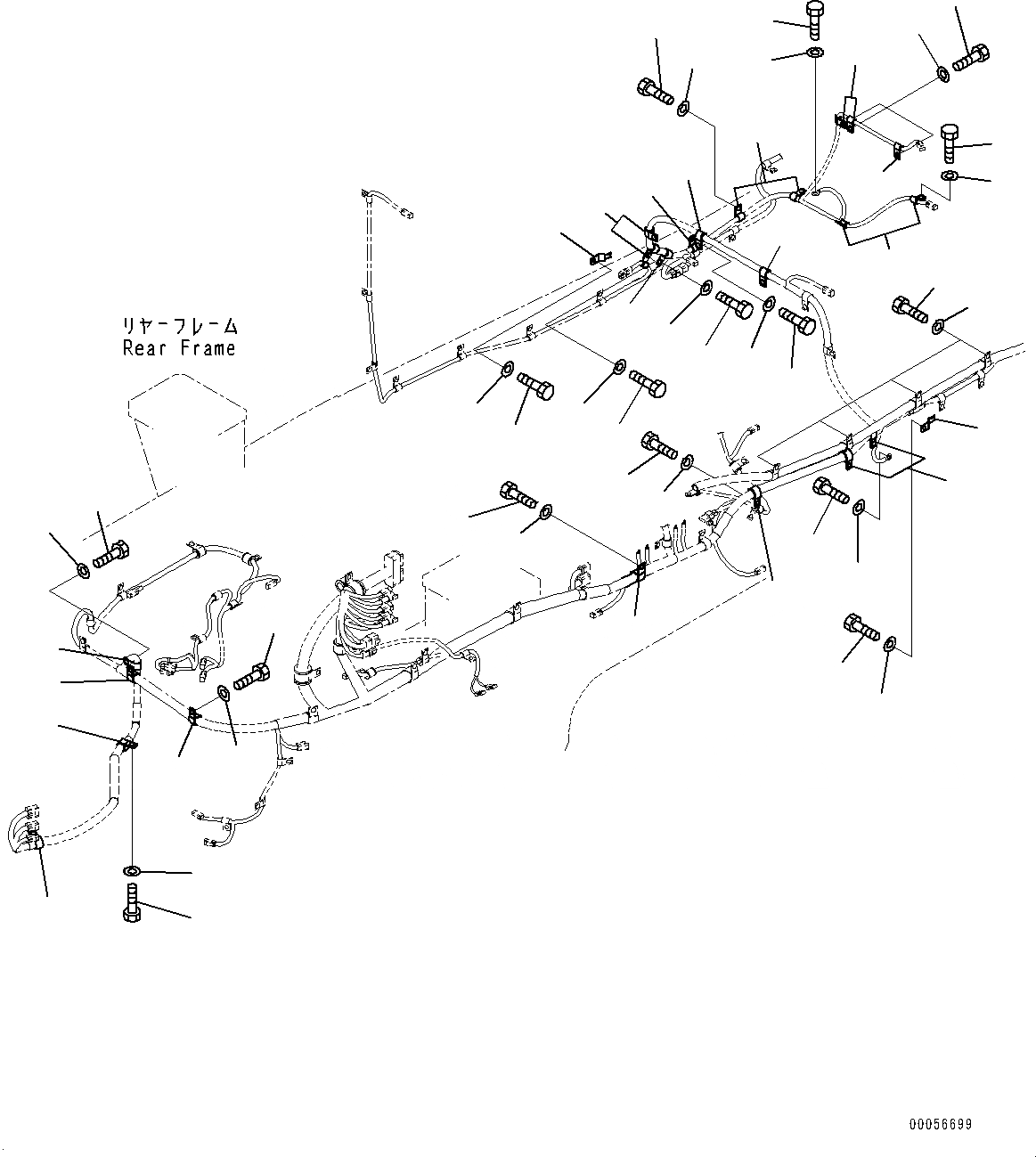 リヤーフレーム
Rear Frame

00056699