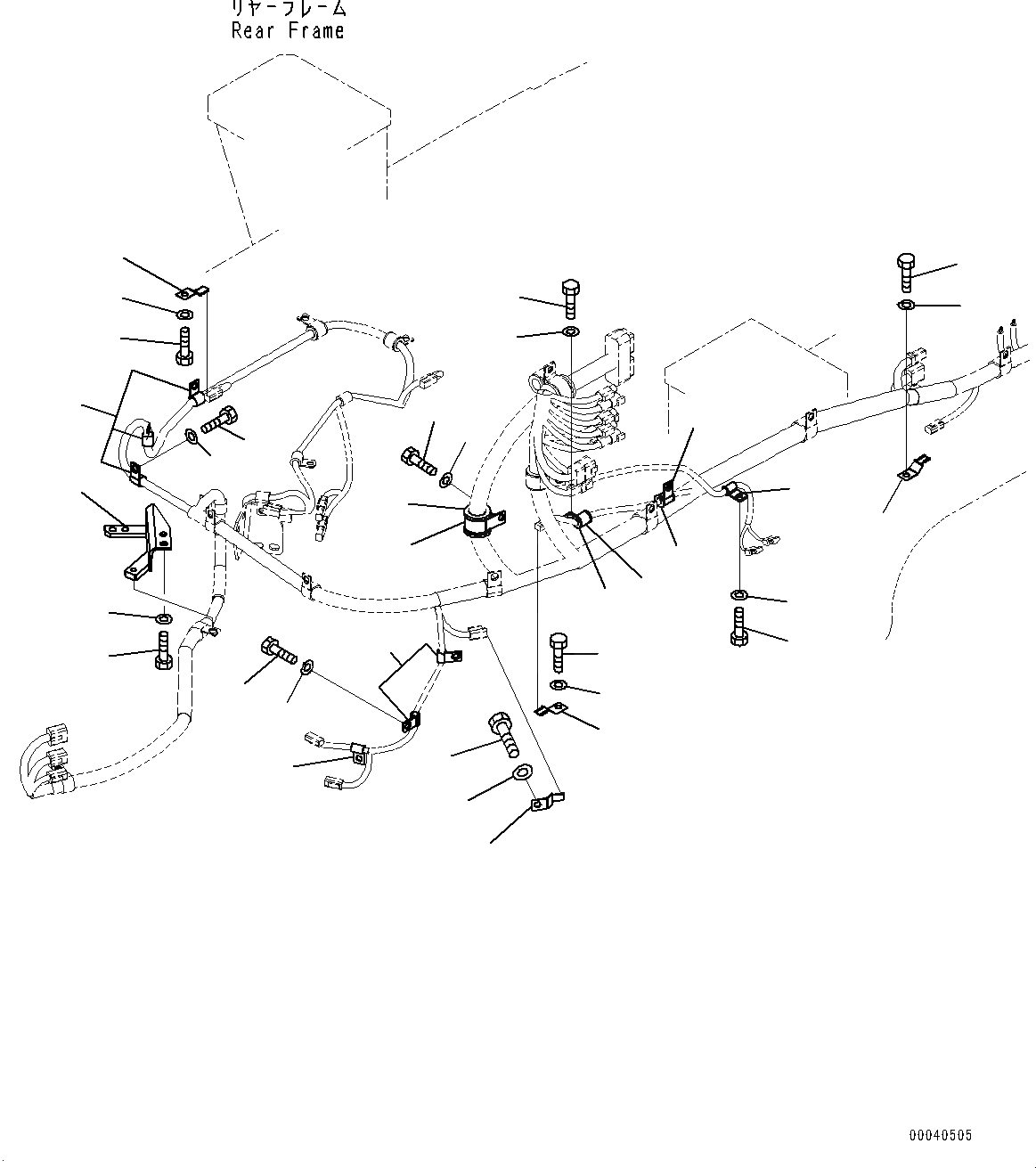 リヤーフレーム
Rear Frame

00040505