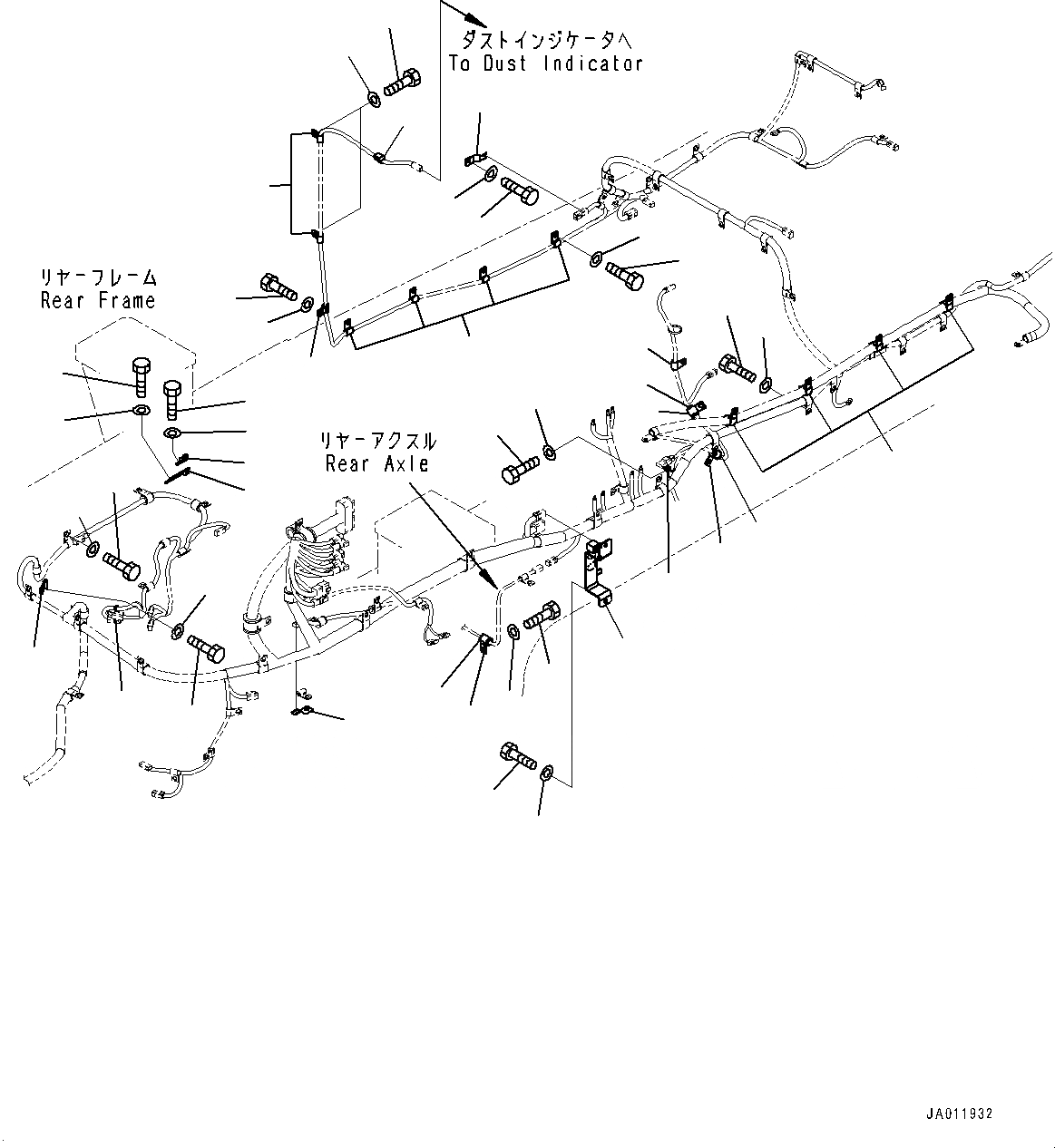 ダストインジケータへ
To Dust Indicator

リヤーフレーム
Rear Frame

リヤーアクスル
Rear Axle

JA011932