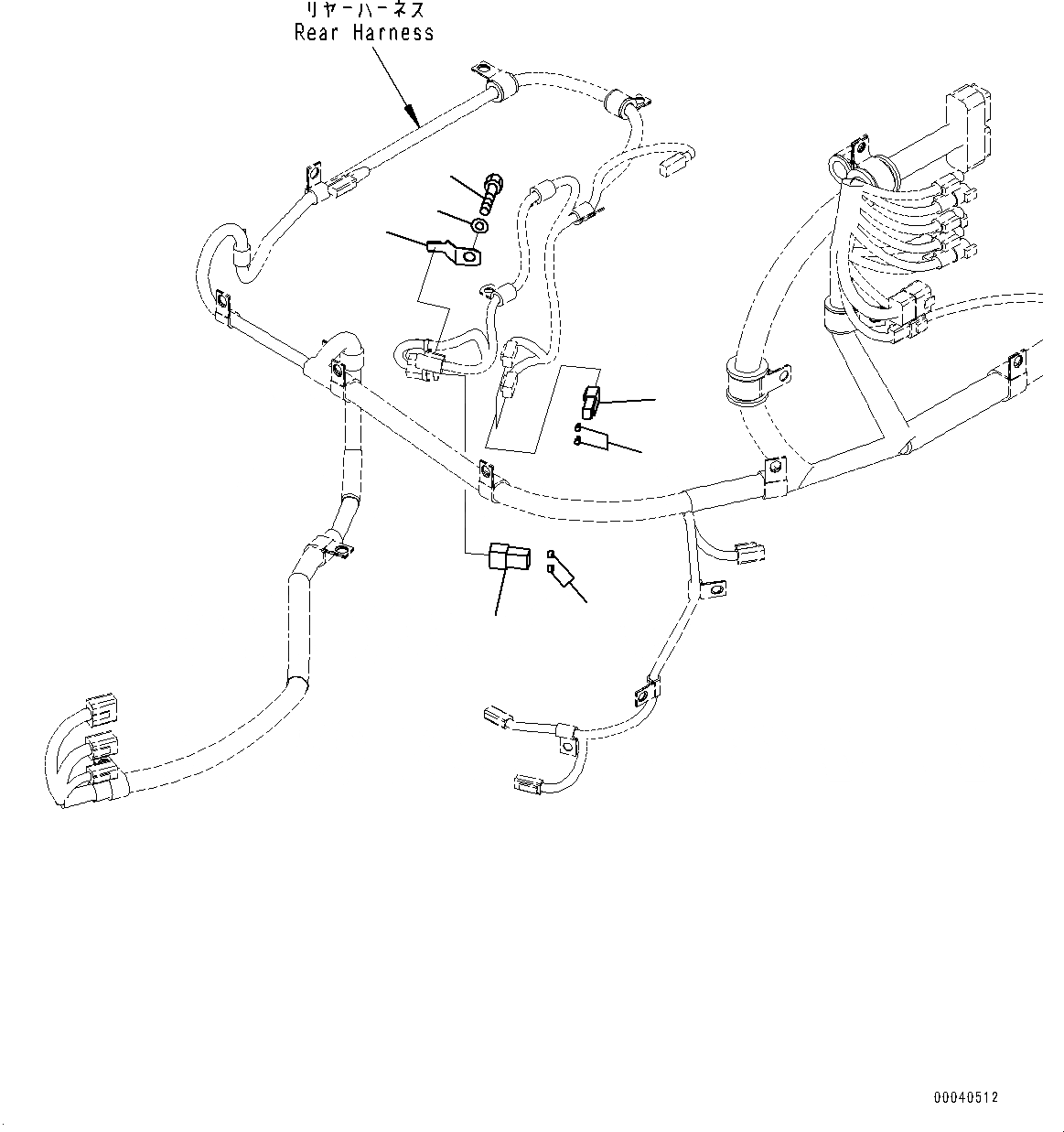 リヤーハーネス
Rear Harness

00040512