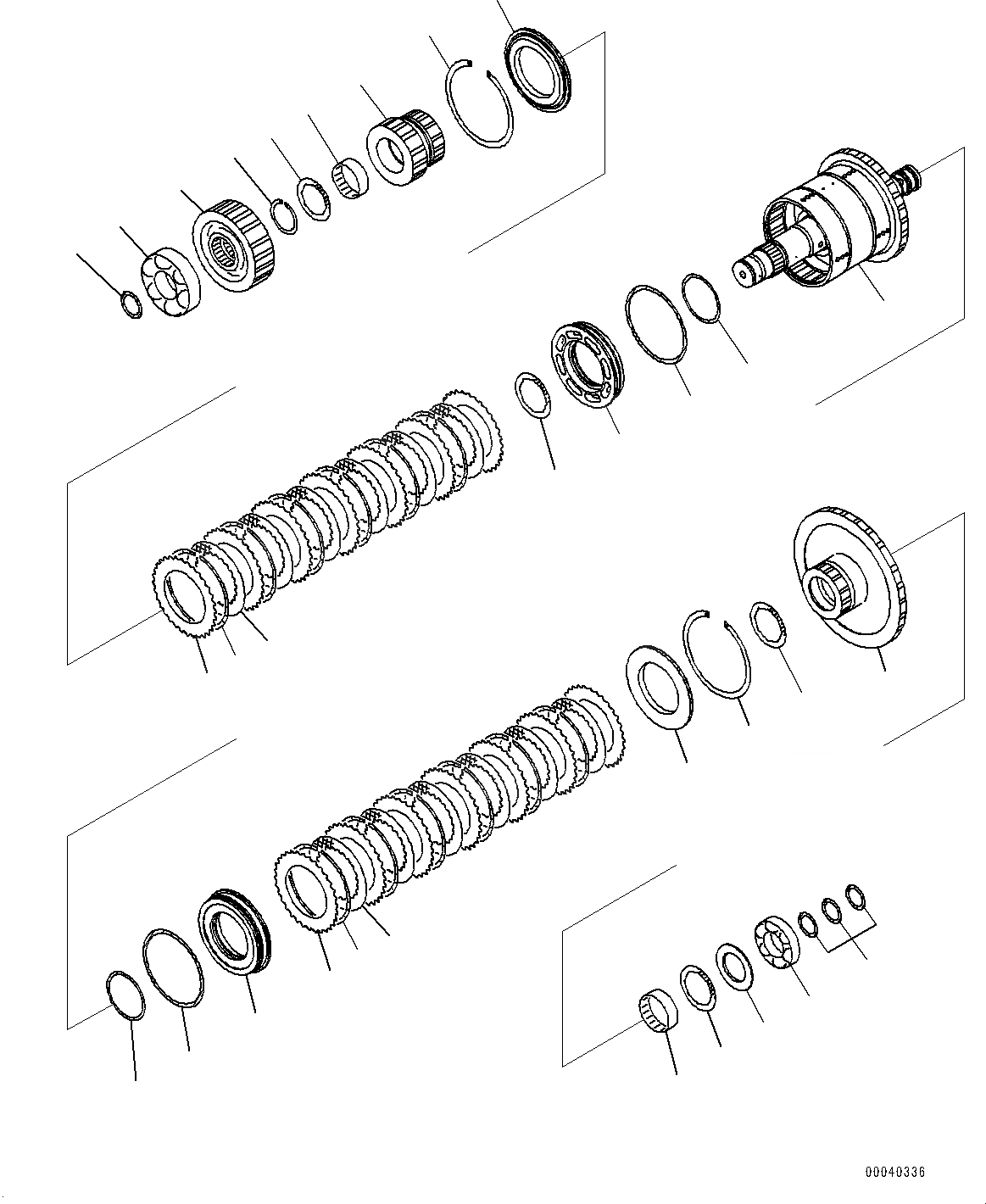 00040336