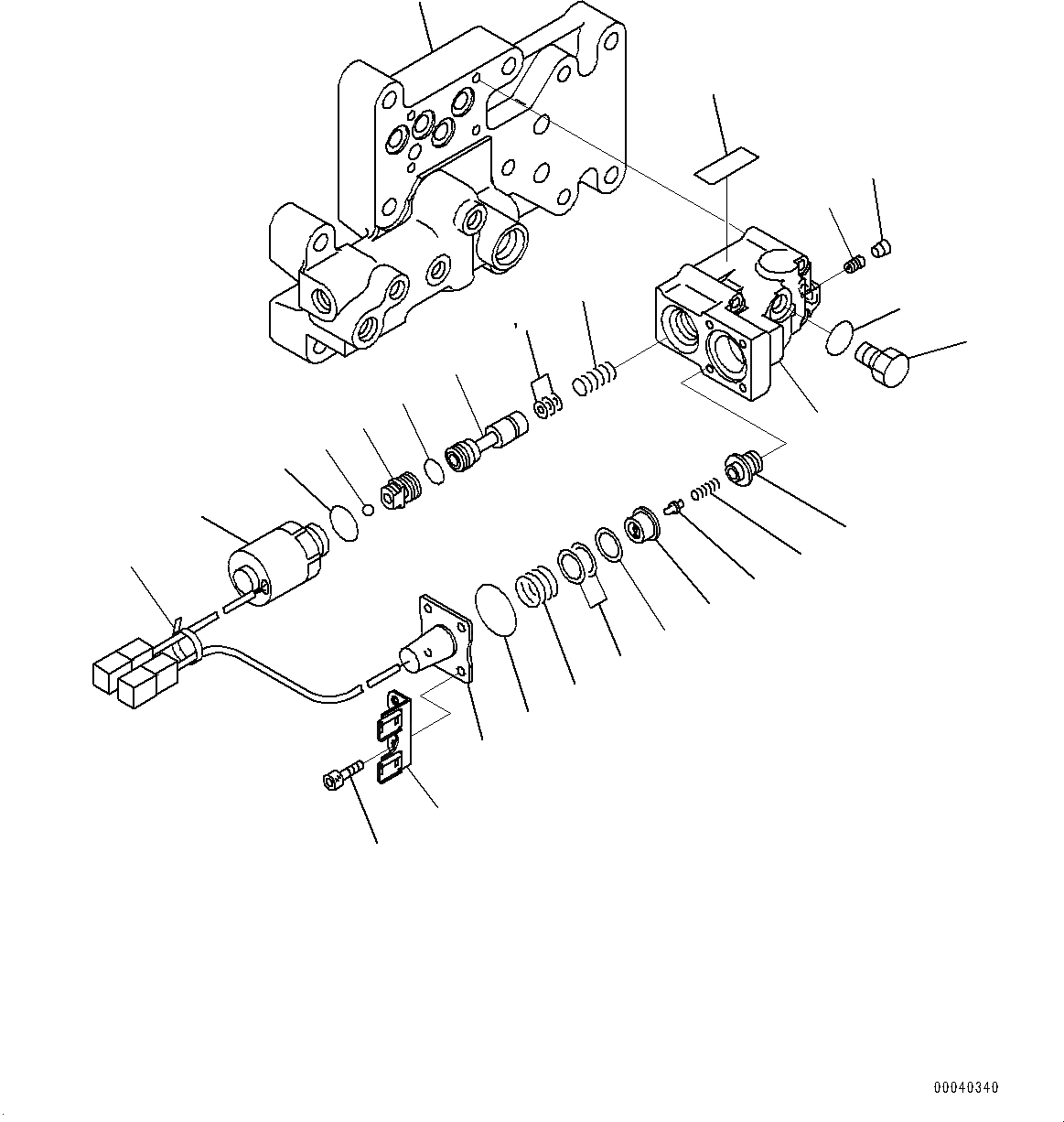 00040340